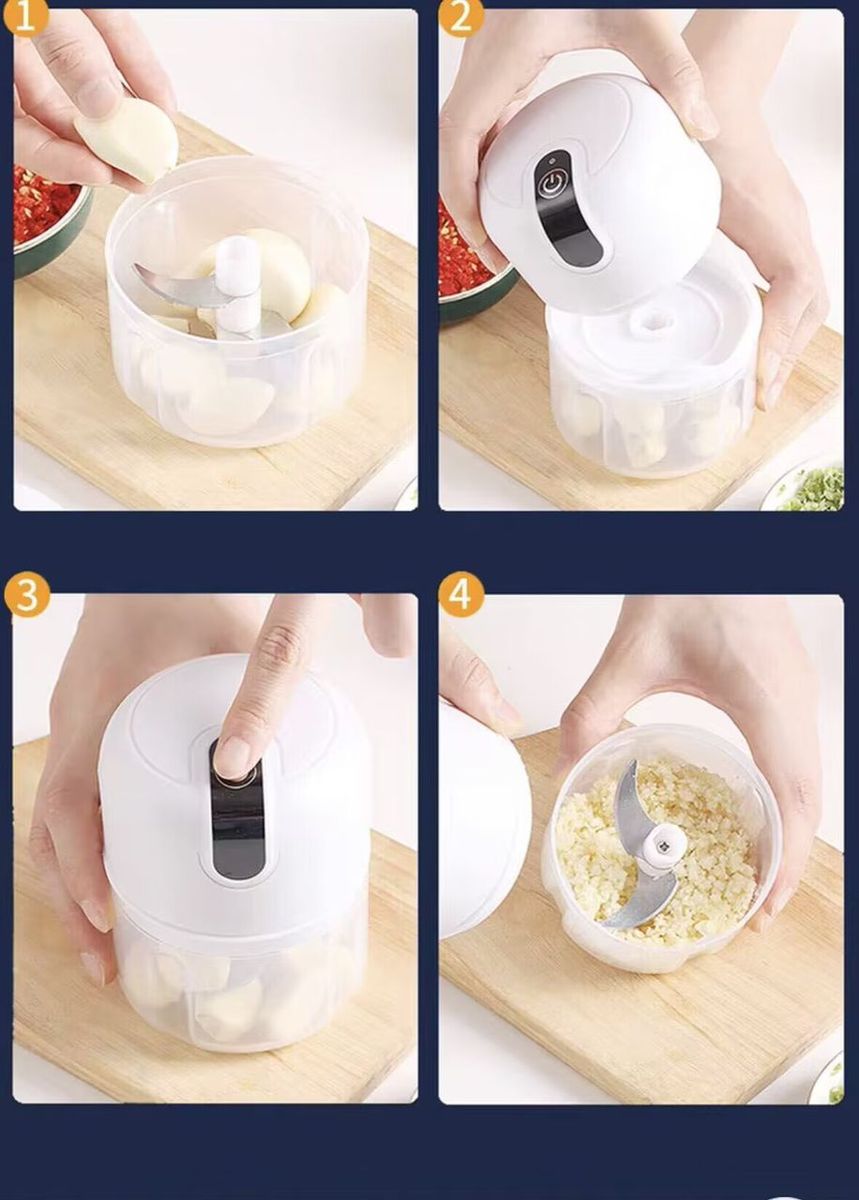 1

2

3

4