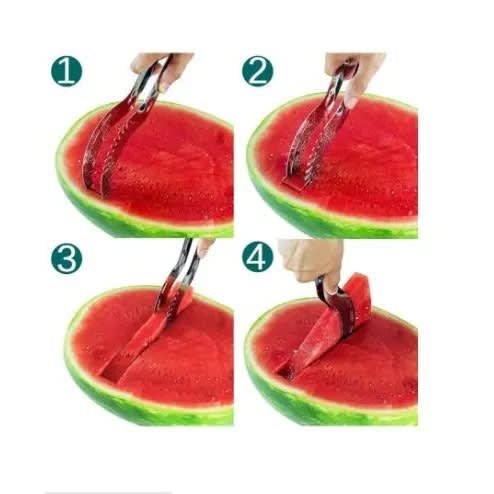 1
2
3
4