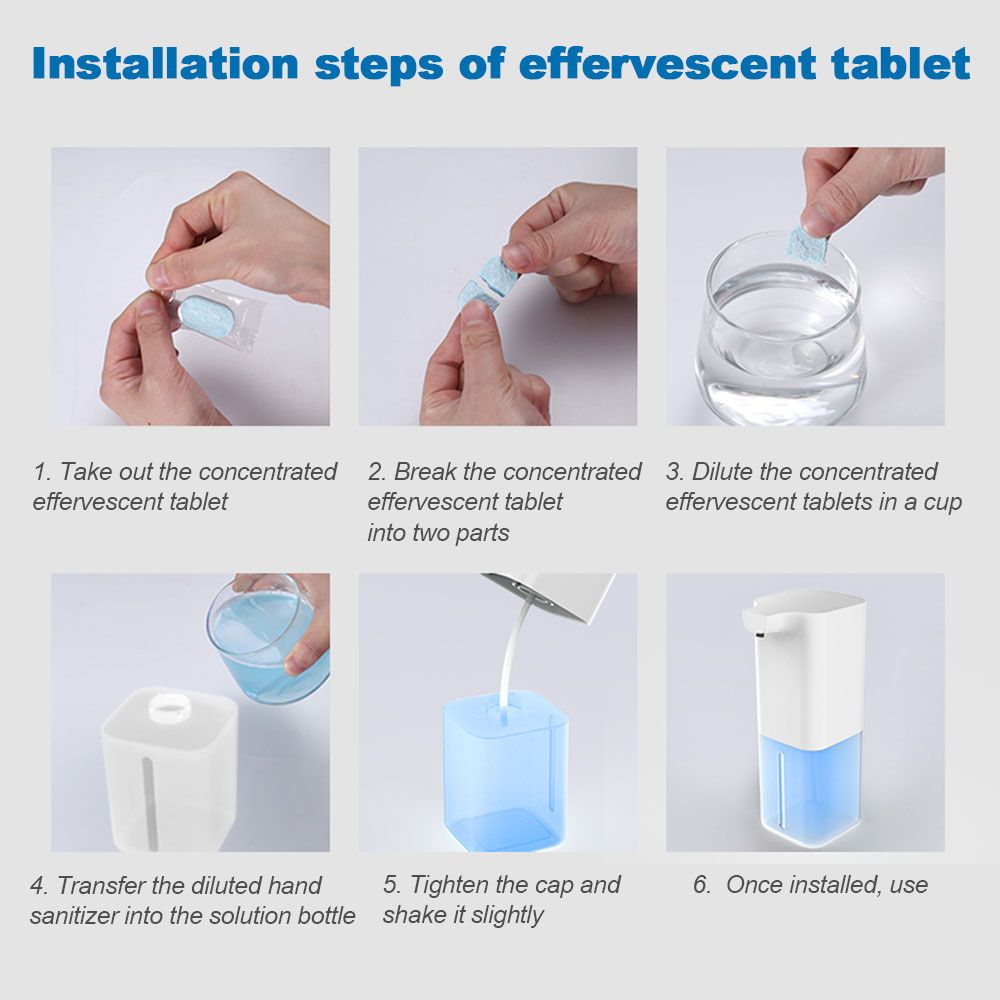 Installation steps of effervescent tablet

1. Take out the concentrated effervescent tablet

2. Break the concentrated effervescent tablet into two parts

3. Dilute the concentrated effervescent tablets in a cup

4. Transfer the diluted hand sanitizer into the solution bottle

5. Tighten the cap and shake it slightly

6. Once installed, use