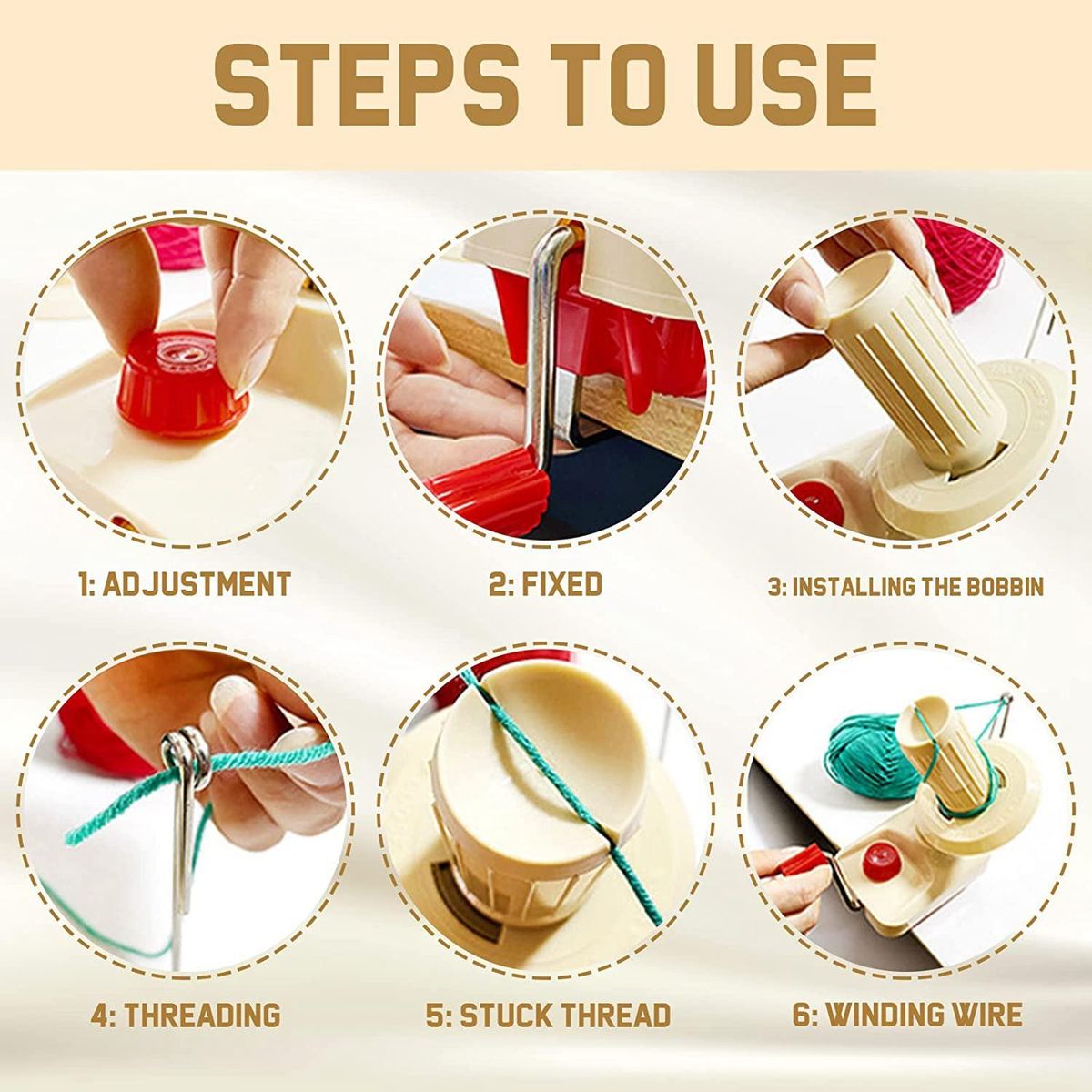 STEPS TO USE

1: ADJUSTMENT

2: FIXED

3: INSTALLING THE BOBBIN

4: THREADING

5: STUCK THREAD

6: WINDING WIRE