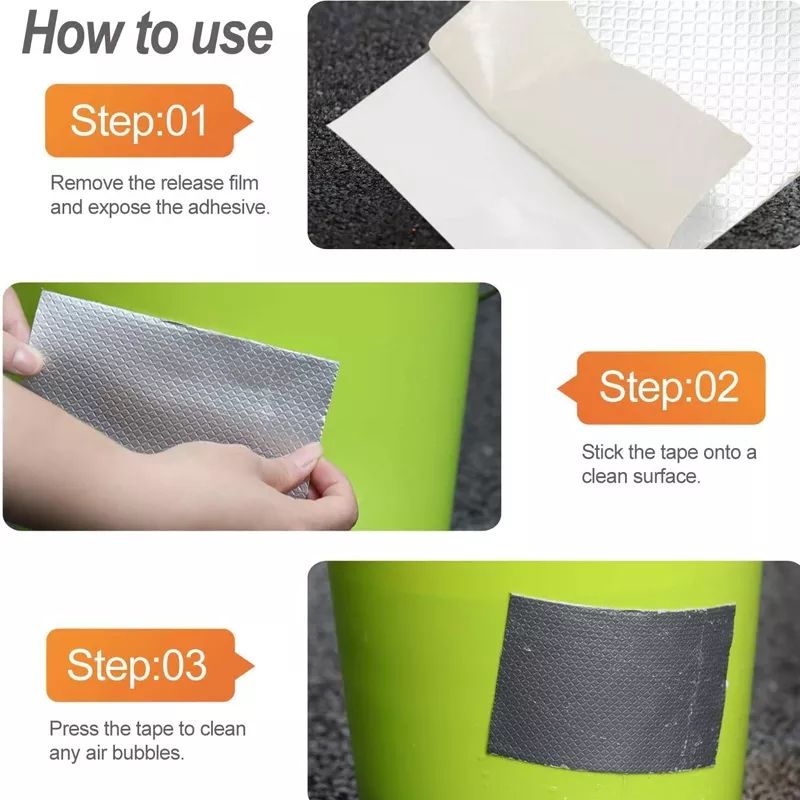 How to use

Step:01

Remove the release film and expose the adhesive.

Step:02

Stick the tape onto a clean surface.

Step:03

Press the tape to clean any air bubbles.