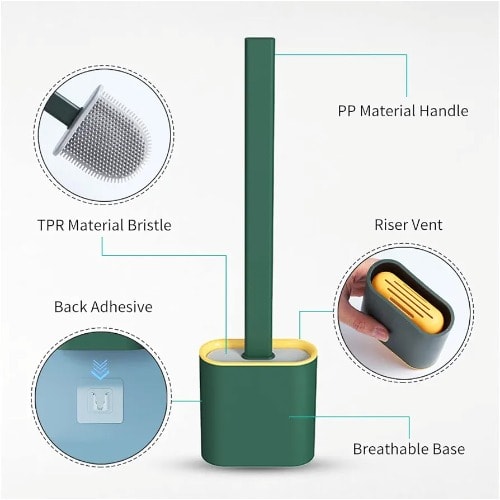 PP Material Handle

TPR Material Bristle

Riser Vent

Back Adhesive

Breathable Base