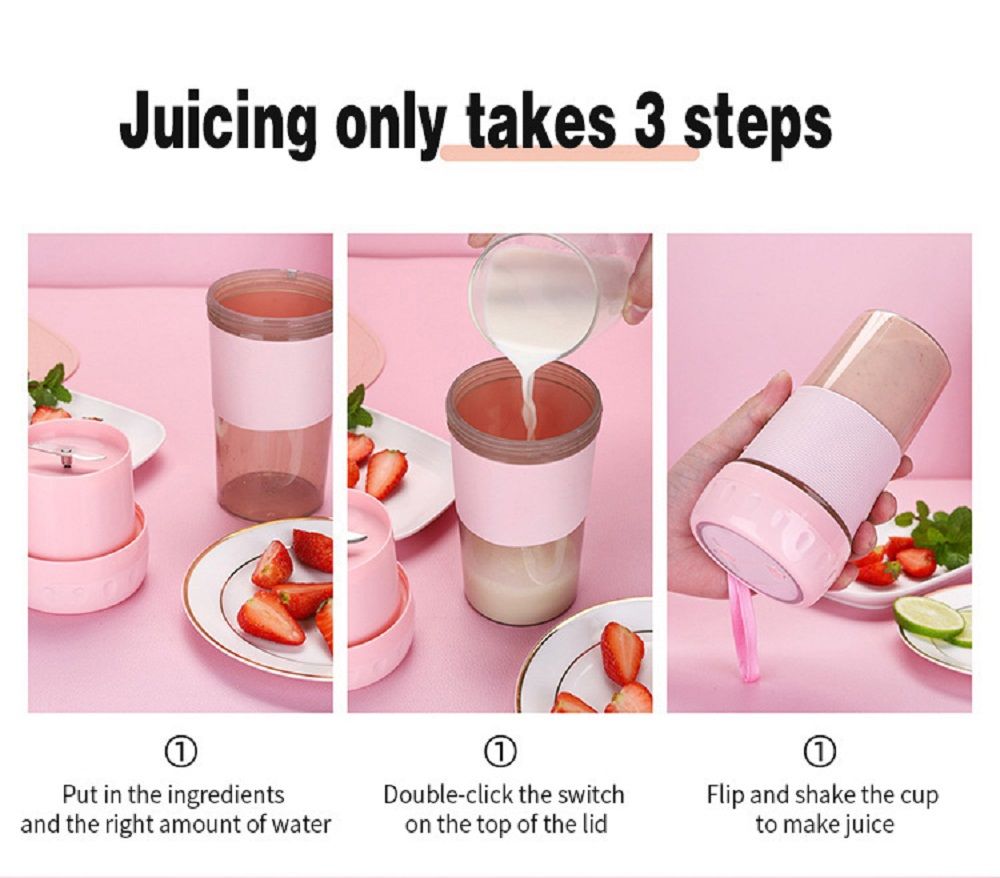 Juicing only takes 3 steps

①
Put in the ingredients and the right amount of water

①
Double-click the switch on the top of the lid

①
Flip and shake the cup to make juice