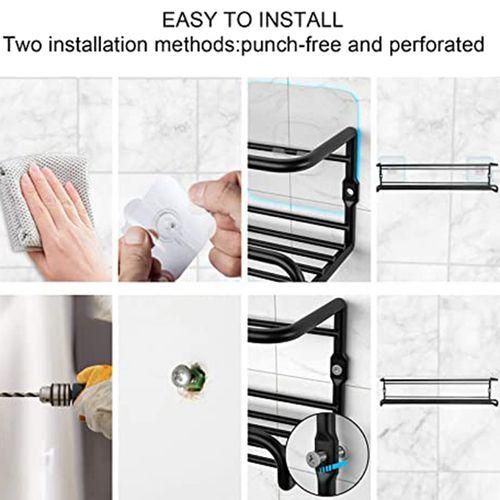 EASY TO INSTALL
Two installation methods:punch-free and perforated