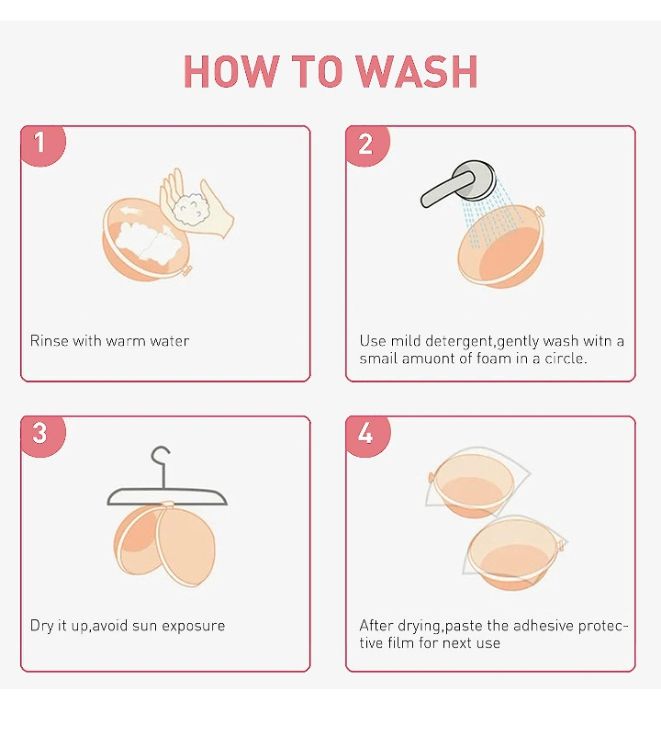 HOW TO WASH

1

Rinse with warm water

2

Use mild detergent,gently wash witn a smail amuont of foam in a circle.

3

Dry it up,avoid sun exposure

4

After drying,paste the adhesive protective film for next use