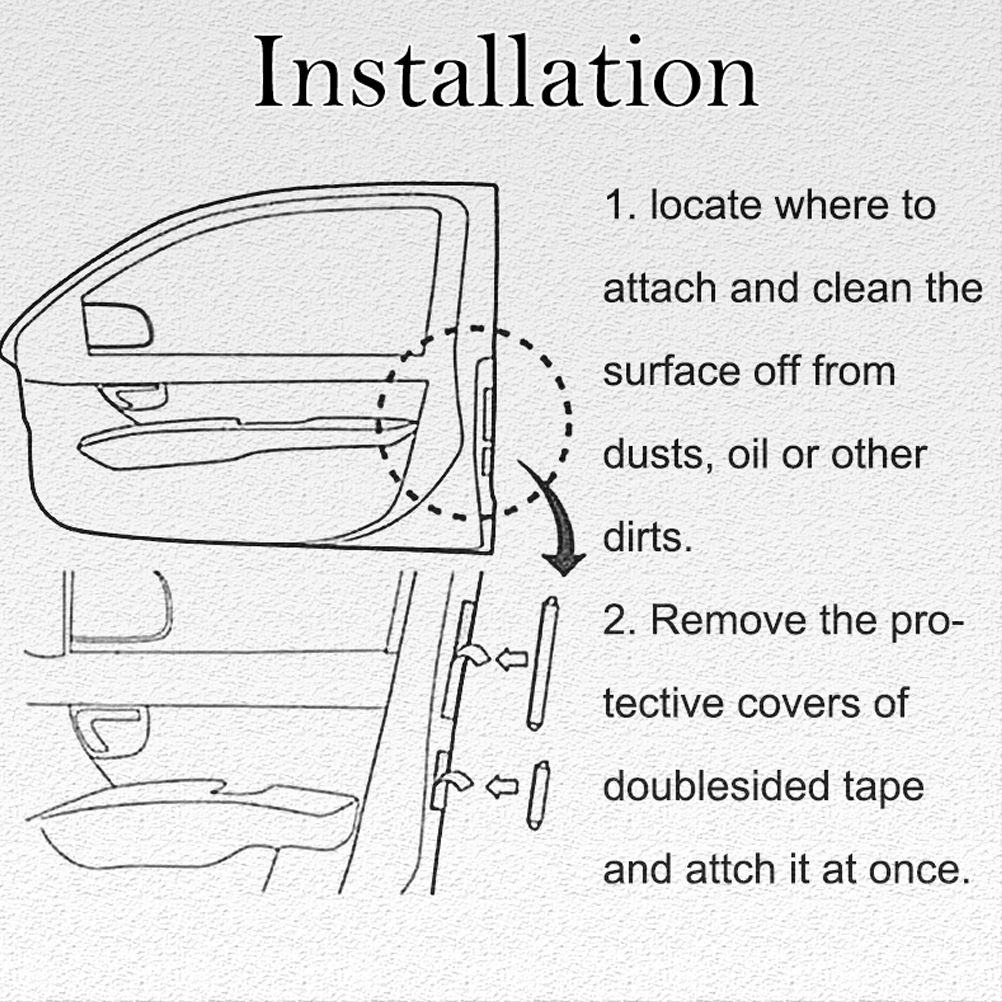 Installation

1. locate where to attach and clean the surface off from dusts, oil or other dirts.

2. Remove the protective covers of doublesided tape and attch it at once.