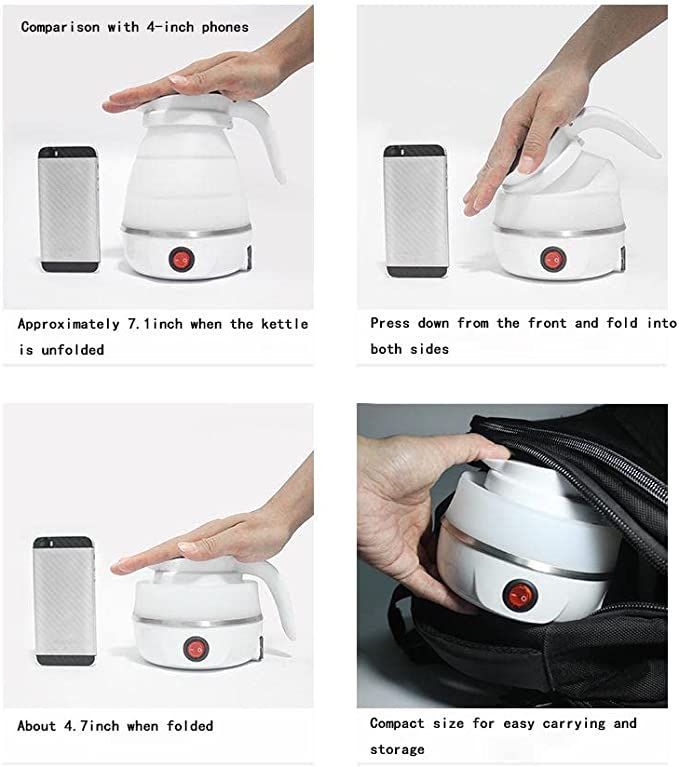 Comparison with 4-inch phones

Approximately 7.1inch when the kettle is unfolded

Press down from the front and fold into both sides

About 4.7inch when folded

Compact size for easy carrying and storage