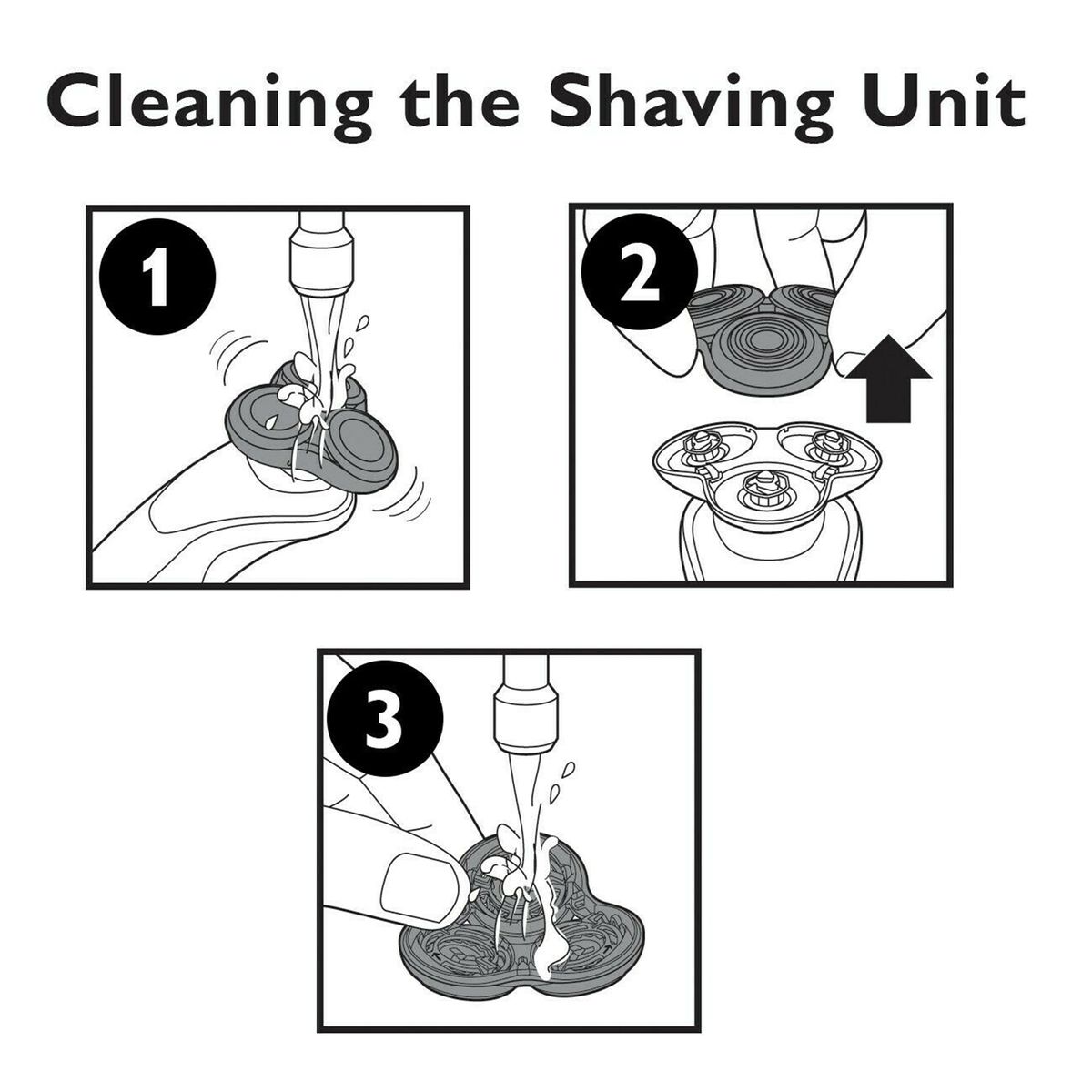 Cleaning the Shaving Unit

1

2

3