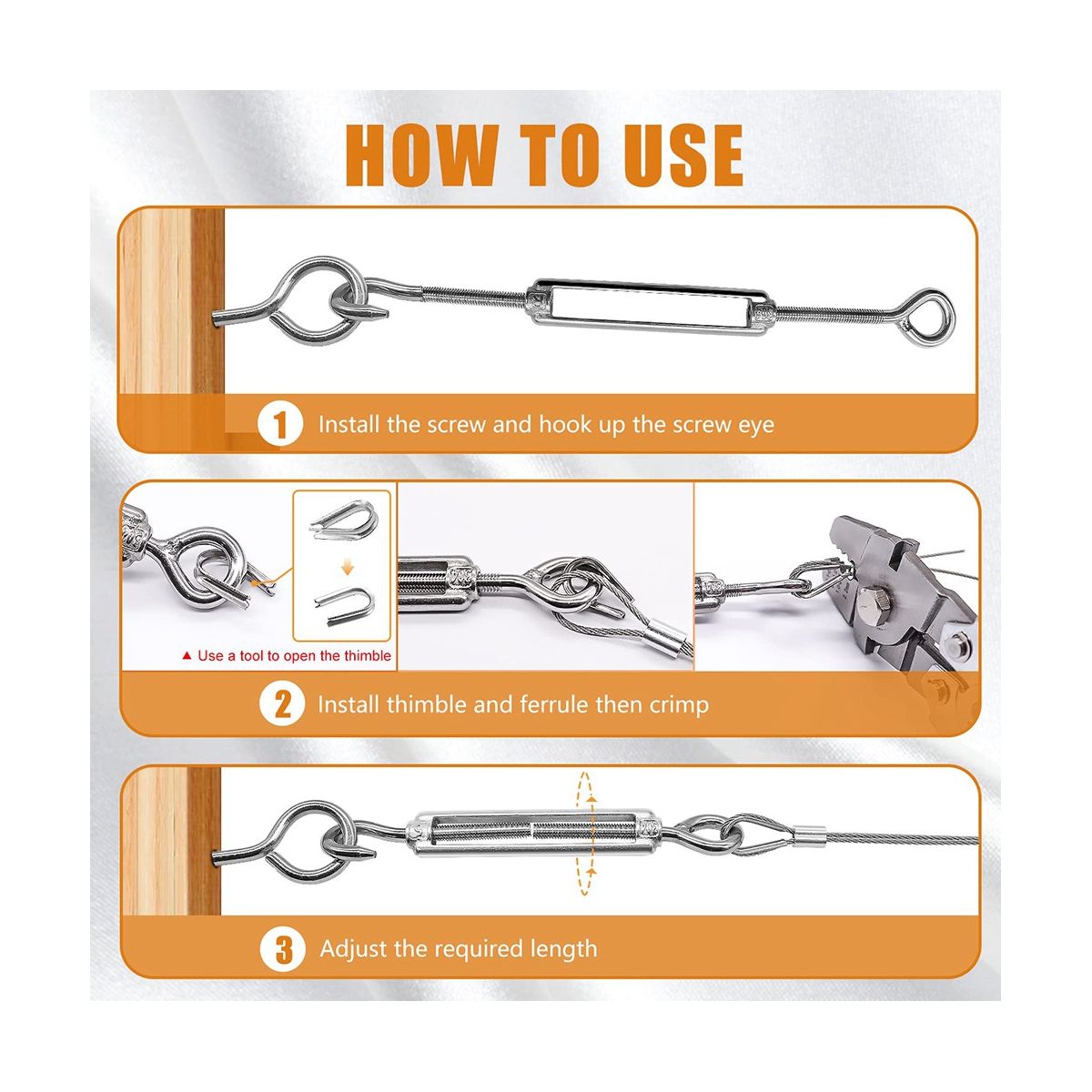 HOW TO USE

1 Install the screw and hook up the screw eye

▲ Use a tool to open the thimble

2 Install thimble and ferrule then crimp

3 Adjust the required length