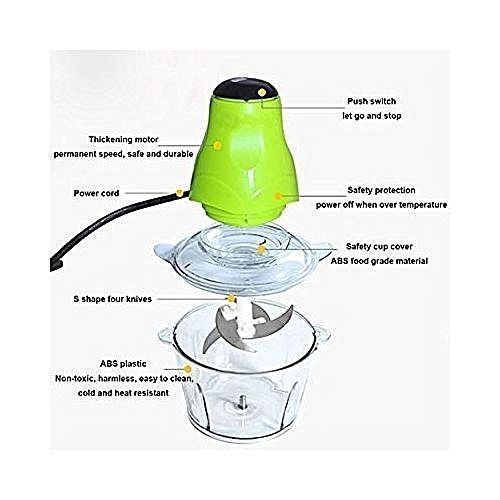 Push switch
let go and stop

Thickening motor
permanent speed, safe and durable

Power cord

Safety protection
power off when over temperature

Safety cup cover
ABS food grade material

S shape four knives

ABS plastic
Non-toxic, harmless, easy to clean, cold and heat resistant