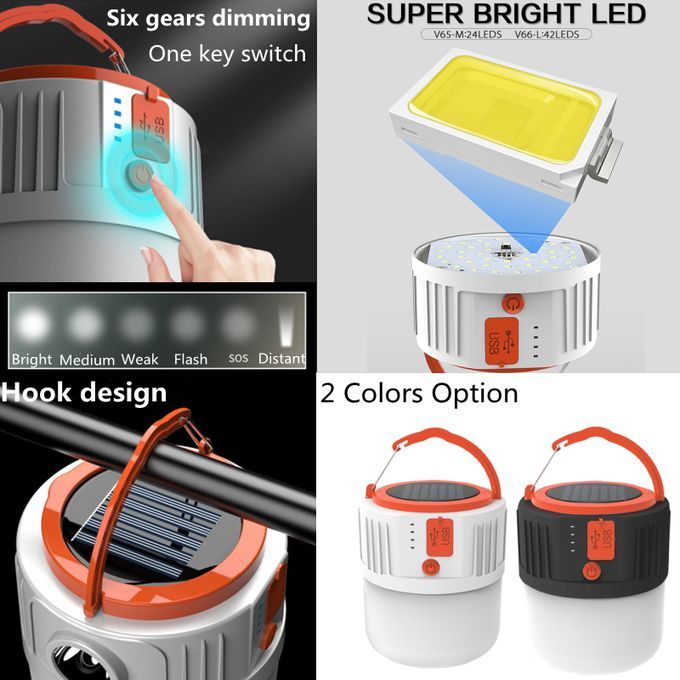 Six gears dimming
One key switch

USB

Bright Medium Weak Flash SOS Distant

SUPER BRIGHT LED
V65-M:24LEDS V66-L:42LEDS

USB

Hook design

2 Colors Option

USB

USB