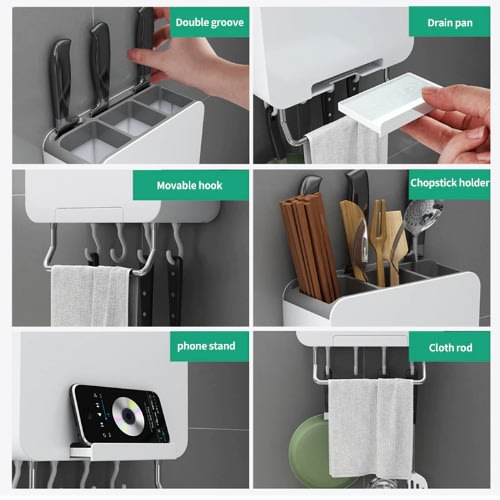 Double groove

Drain pan

Movable hook

Chopstick holder

phone stand

Cloth rod