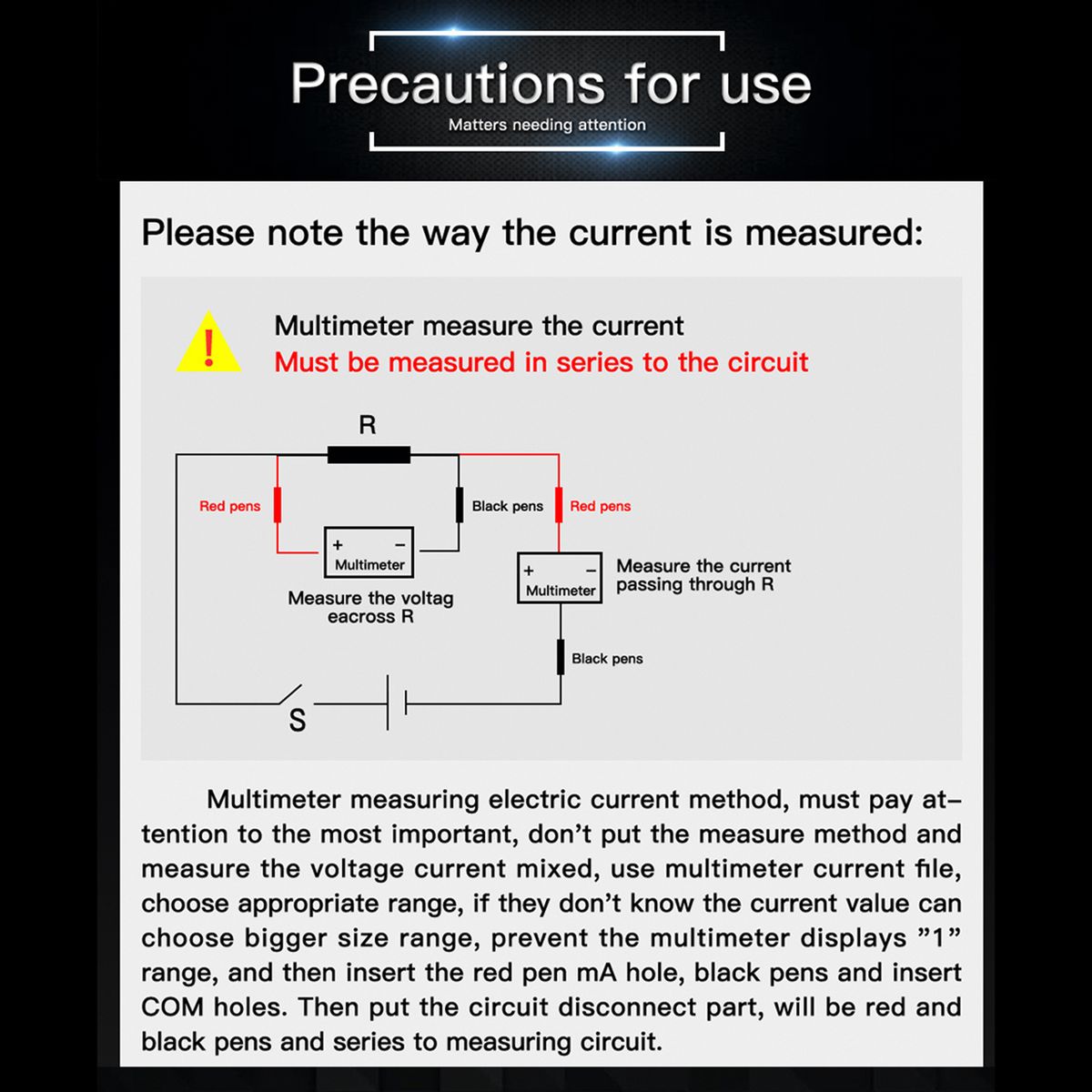 Precautions for use

Matters needing attention

Please note the way the current is measured:

!

Multimeter measure the current

Must be measured in series to the circuit

R

Red pens

Black pens

Red pens

+ −
Multimeter

Measure the voltag eacross R

+ −
Multimeter

Measure the current passing through R

Black pens

S

Multimeter measuring electric current method, must pay attention to the most important, don't put the measure method and measure the voltage current mixed, use multimeter current file, choose appropriate range, if they don't know the current value can choose bigger size range, prevent the multimeter displays "1" range, and then insert the red pen mA hole, black pens and insert COM holes. Then put the circuit disconnect part, will be red and black pens and series to measuring circuit.