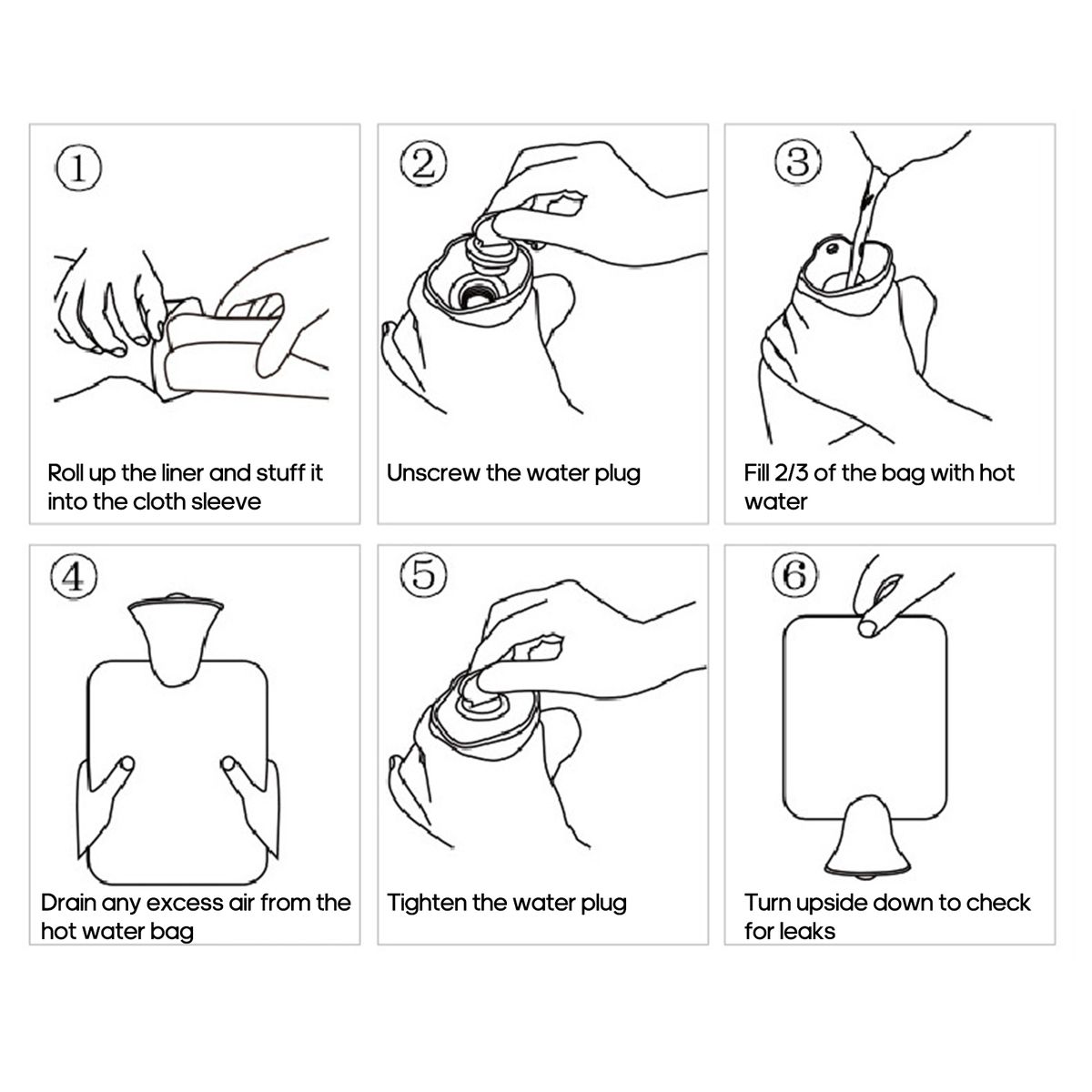 ①

Roll up the liner and stuff it into the cloth sleeve

②

Unscrew the water plug

③

Fill 2/3 of the bag with hot water

④

Drain any excess air from the hot water bag

⑤

Tighten the water plug

⑥

Turn upside down to check for leaks