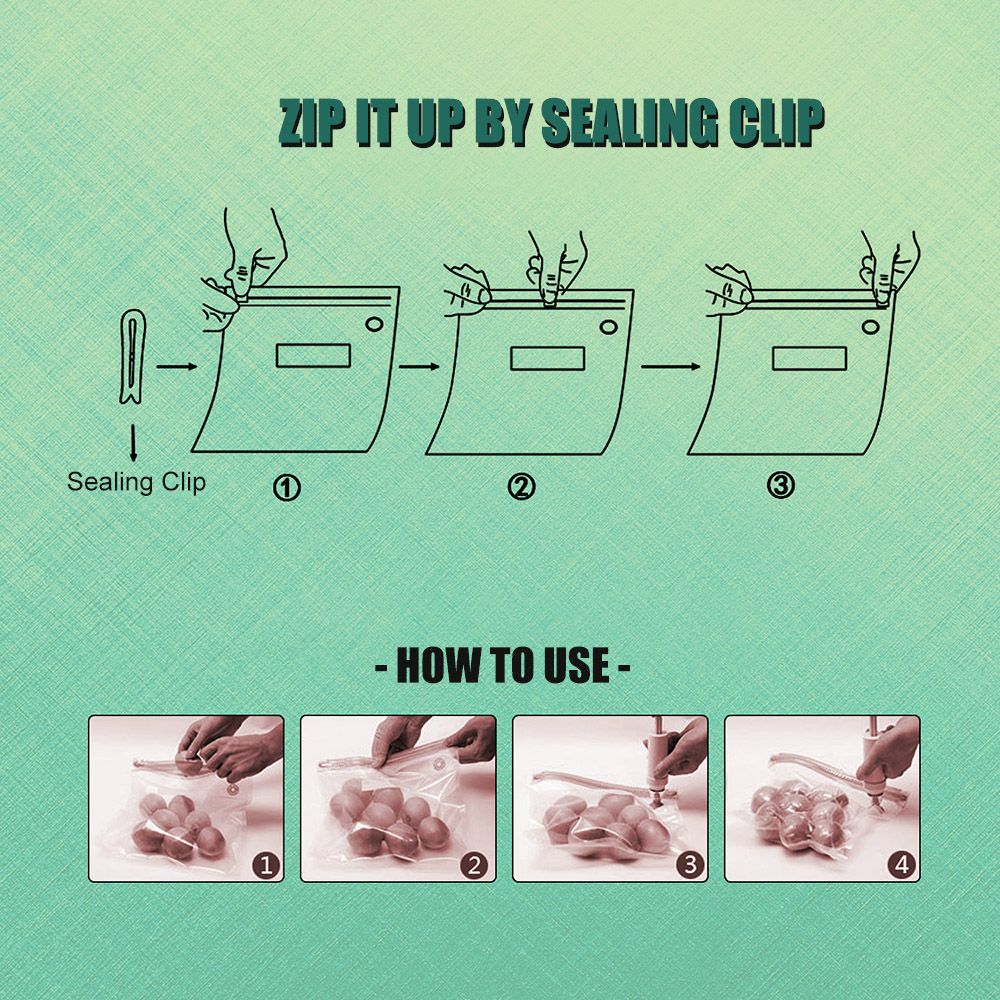 ZIP IT UP BY SEALING CLIP

Sealing Clip

①

②

③

- HOW TO USE -

1

2

3

4