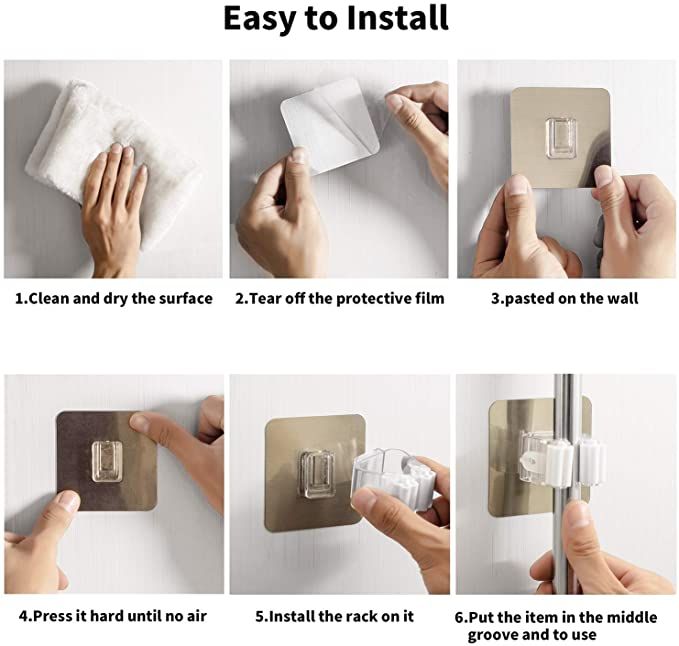 Easy to Install

1.Clean and dry the surface

2.Tear off the protective film

3.pasted on the wall

4.Press it hard until no air

5.Install the rack on it

6.Put the item in the middle groove and to use