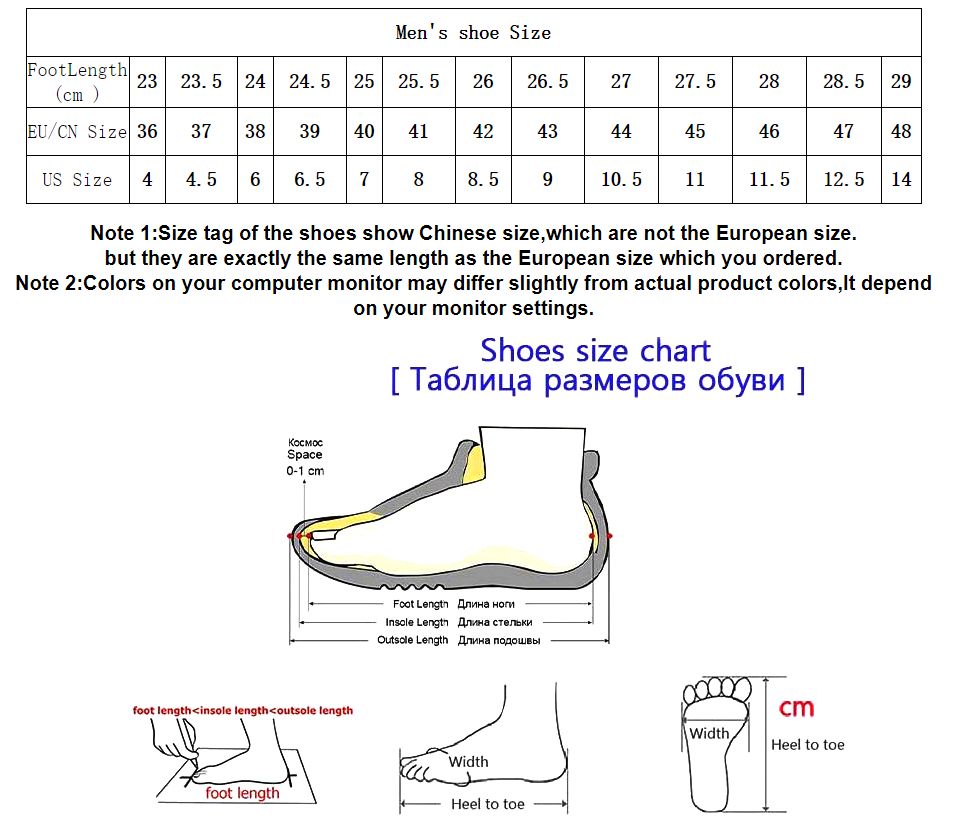 | Men's shoe Size | | | | | | | | | | | | | |
|---|---|---|---|---|---|---|---|---|---|---|---|---|---|
| FootLength (cm ) | 23 | 23.5 | 24 | 24.5 | 25 | 25.5 | 26 | 26.5 | 27 | 27.5 | 28 | 28.5 | 29 |
| EU/CN Size | 36 | 37 | 38 | 39 | 40 | 41 | 42 | 43 | 44 | 45 | 46 | 47 | 48 |
| US Size | 4 | 4.5 | 6 | 6.5 | 7 | 8 | 8.5 | 9 | 10.5 | 11 | 11.5 | 12.5 | 14 |

Note 1:Size tag of the shoes show Chinese size,which are not the European size. but they are exactly the same length as the European size which you ordered.
Note 2:Colors on your computer monitor may differ slightly from actual product colors,It depend on your monitor settings.

Shoes size chart
[ Таблица размеров обуви ]

Космос
Space
0-1 cm

Foot Length Длина ноги
Insole Length Длина стельки
Outsole Length Длина подошвы

foot length<insole length<outsole length
foot length

Width
Heel to toe

Width
cm
Heel to toe