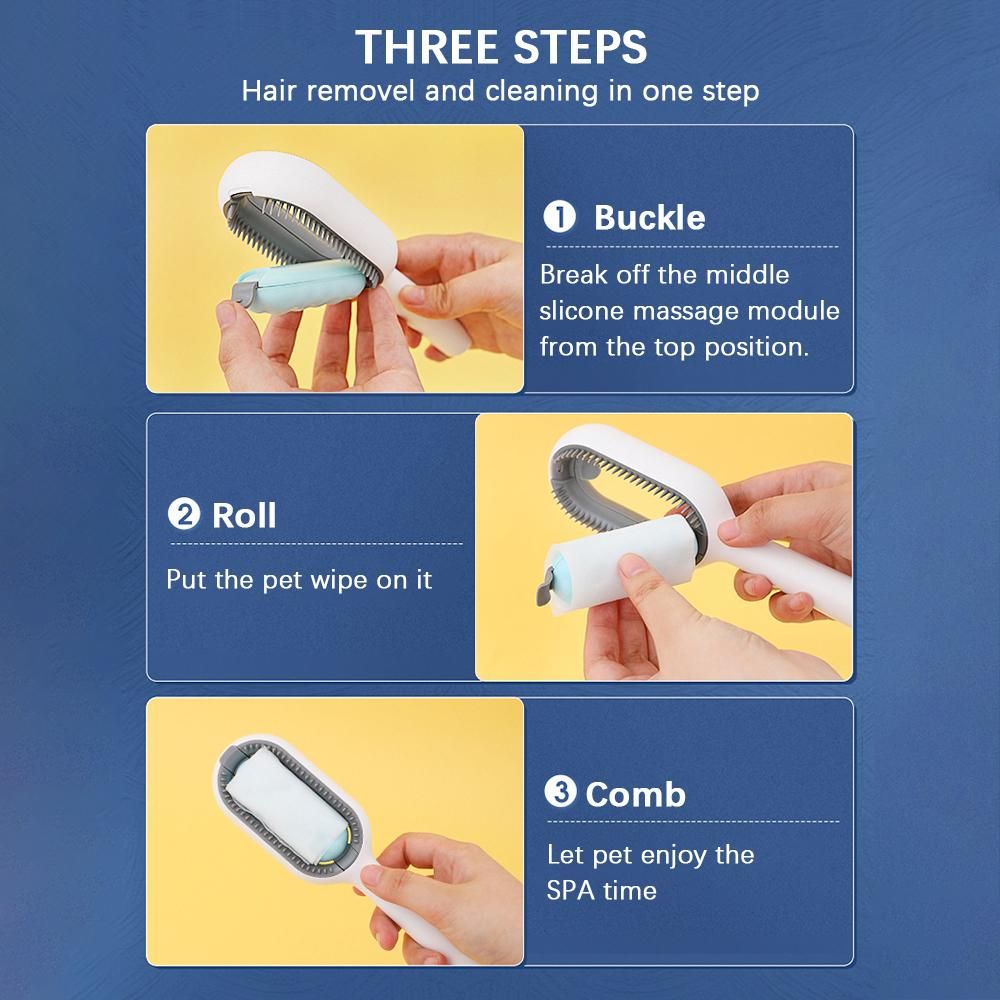 THREE STEPS
Hair removel and cleaning in one step

❶ Buckle

Break off the middle slicone massage module from the top position.

❷ Roll

Put the pet wipe on it

❸ Comb

Let pet enjoy the SPA time