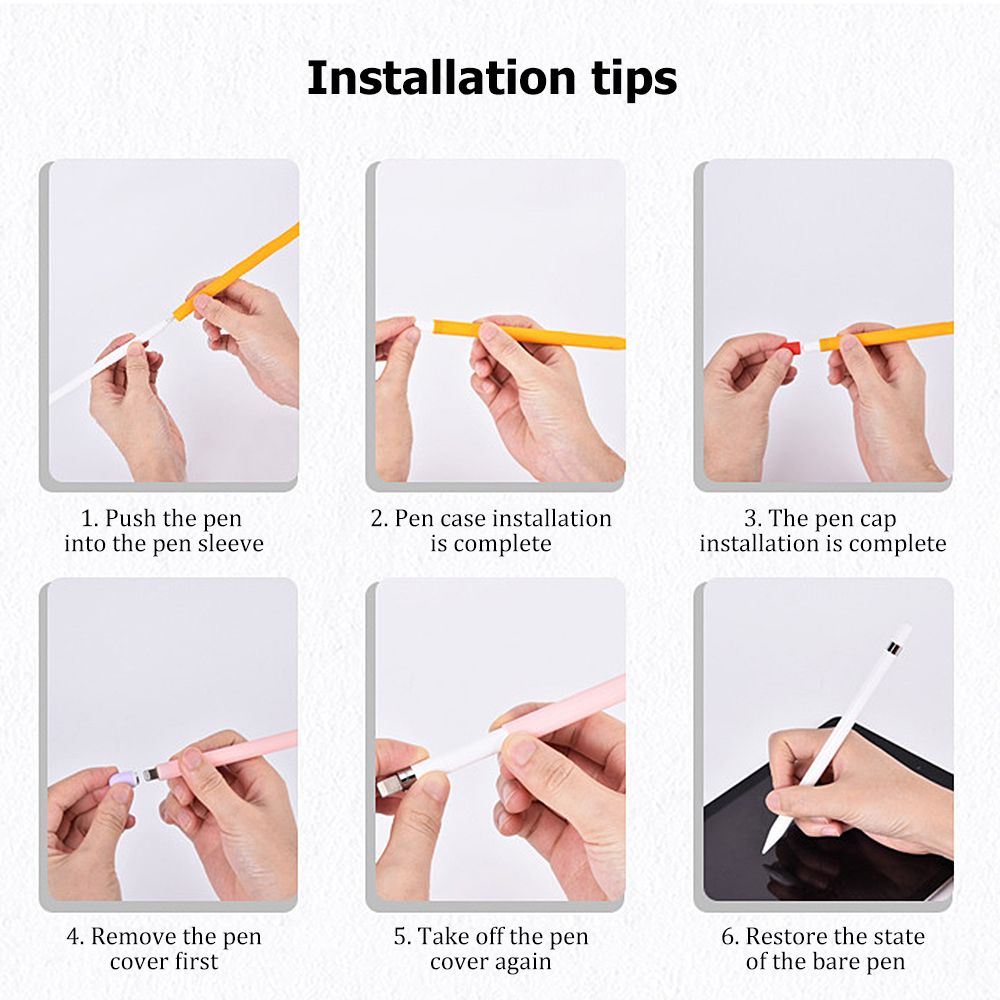 Installation tips

1. Push the pen into the pen sleeve

2. Pen case installation is complete

3. The pen cap installation is complete

4. Remove the pen cover first

5. Take off the pen cover again

6. Restore the state of the bare pen