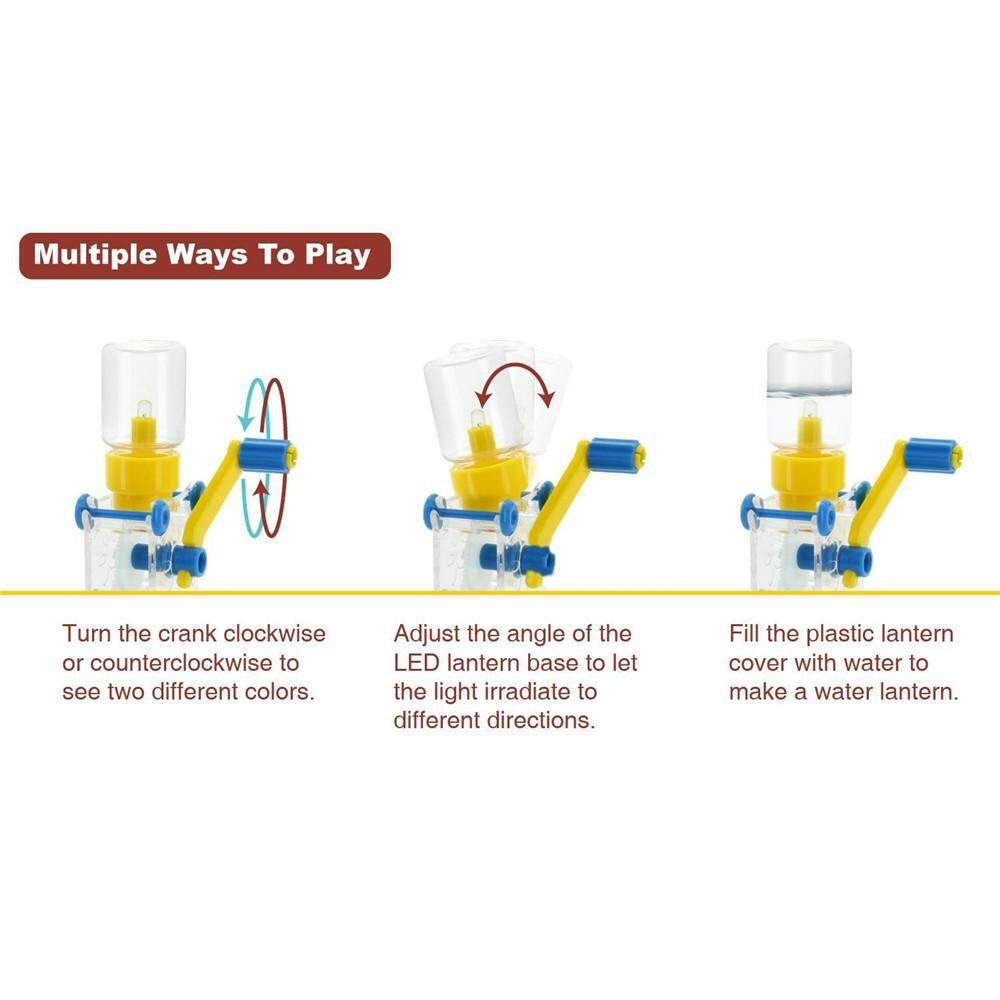 Multiple Ways To Play

Turn the crank clockwise or counterclockwise to see two different colors.

Adjust the angle of the LED lantern base to let the light irradiate to different directions.

Fill the plastic lantern cover with water to make a water lantern.