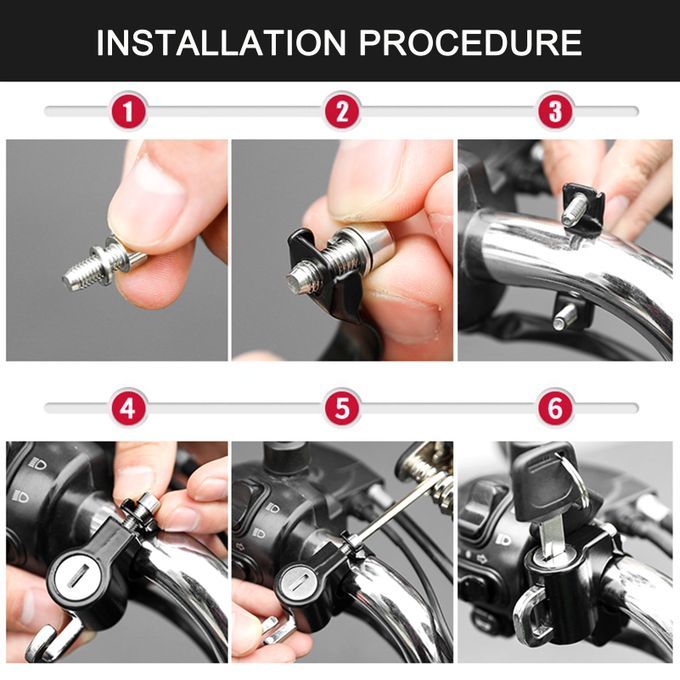 INSTALLATION PROCEDURE

1

2

3

4

5

6