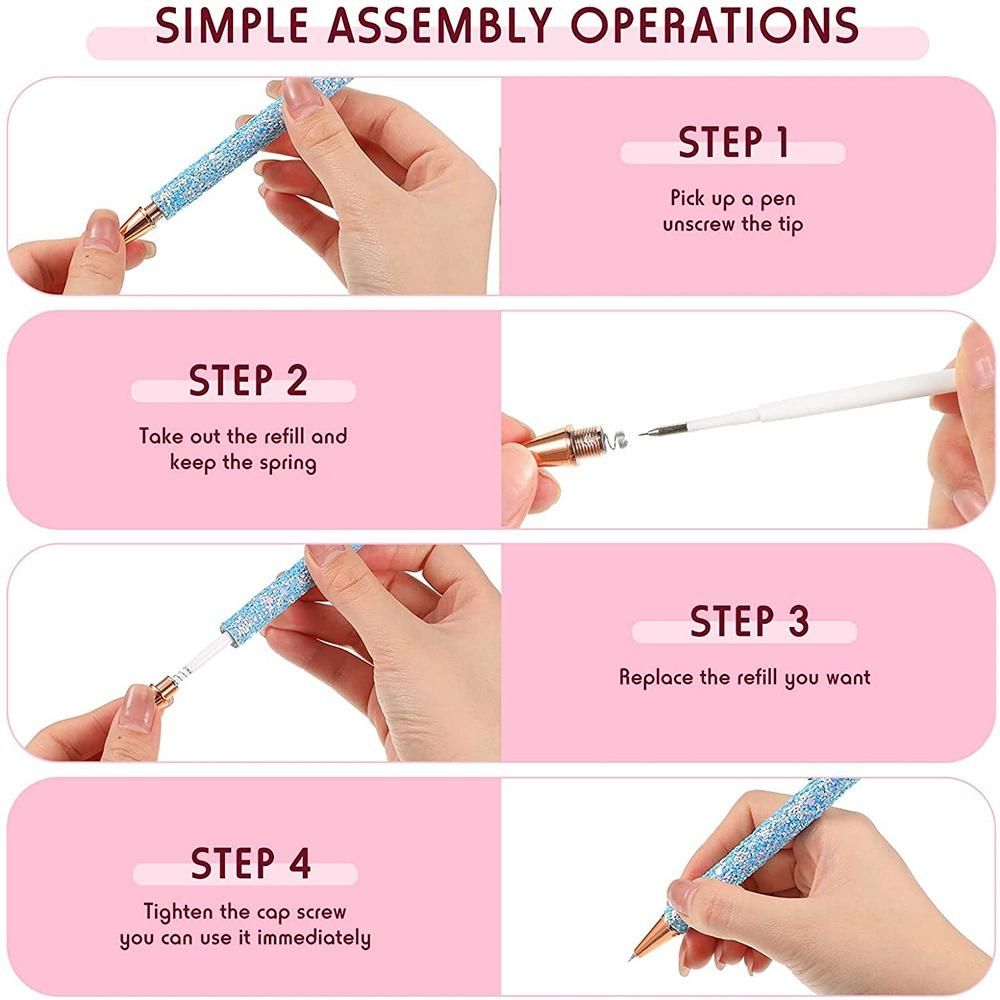 SIMPLE ASSEMBLY OPERATIONS

STEP 1

Pick up a pen
unscrew the tip

STEP 2

Take out the refill and
keep the spring

STEP 3

Replace the refill you want

STEP 4

Tighten the cap screw
you can use it immediately