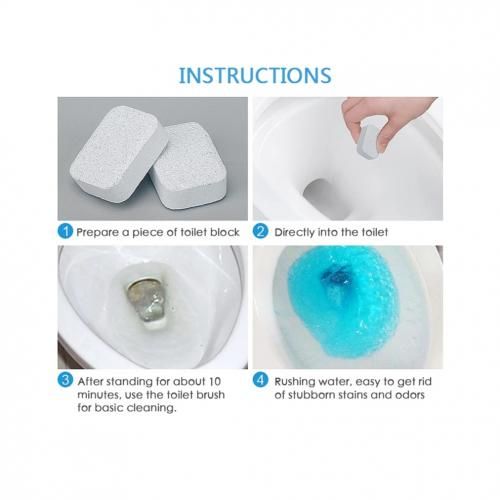 INSTRUCTIONS

1 Prepare a piece of toilet block

2 Directly into the toilet

3 After standing for about 10 minutes, use the toilet brush for basic cleaning.

4 Rushing water, easy to get rid of stubborn stains and odors