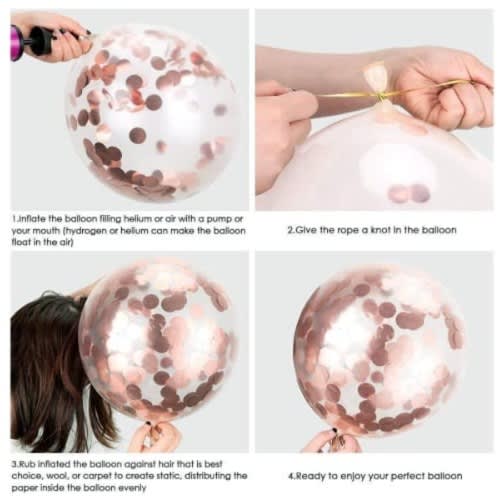 1.Inflate the balloon filling helium or air with a pump or your mouth (hydrogen or helium can make the balloon float in the air)

2.Give the rope a knot in the balloon

3.Rub inflated the balloon against hair that is best choice, wool, or carpet to create static, distributing the paper inside the balloon evenly

4.Ready to enjoy your perfect balloon