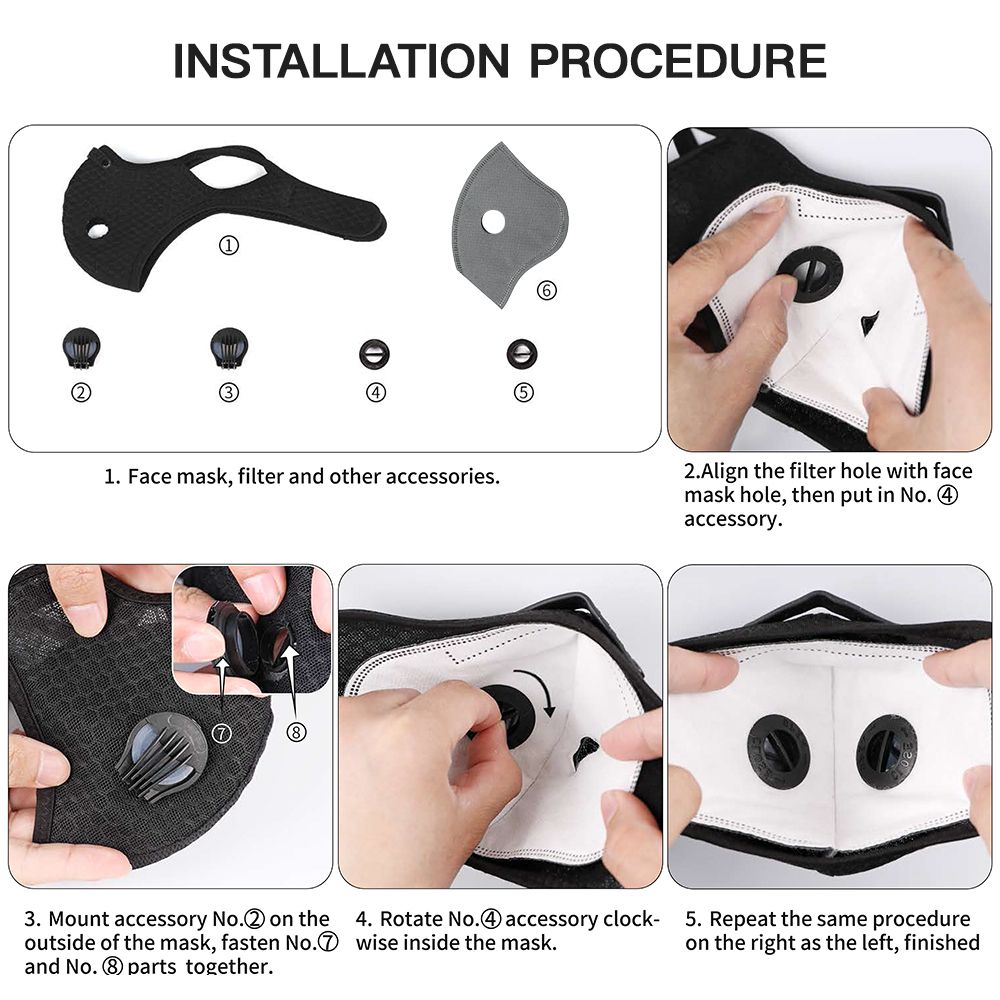 INSTALLATION PROCEDURE

①

⑥

②

③

④

⑤

1. Face mask, filter and other accessories.

2.Align the filter hole with face mask hole, then put in No. ④ accessory.

⑦

⑧

3. Mount accessory No.② on the outside of the mask, fasten No.⑦ and No. ⑧ parts together.

4. Rotate No.④ accessory clockwise inside the mask.

5. Repeat the same procedure on the right as the left, finished