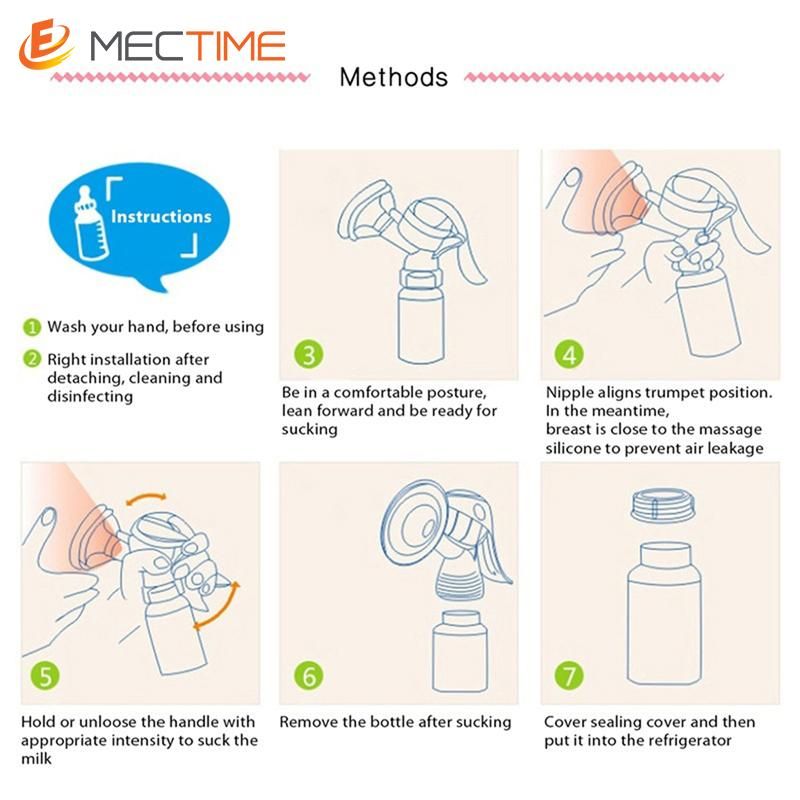 MECTIME

Methods

Instructions

1 Wash your hand, before using

2 Right installation after detaching, cleaning and disinfecting

3

Be in a comfortable posture, lean forward and be ready for sucking

4

Nipple aligns trumpet position. In the meantime, breast is close to the massage silicone to prevent air leakage

5

Hold or unloose the handle with appropriate intensity to suck the milk

6

Remove the bottle after sucking

7

Cover sealing cover and then put it into the refrigerator