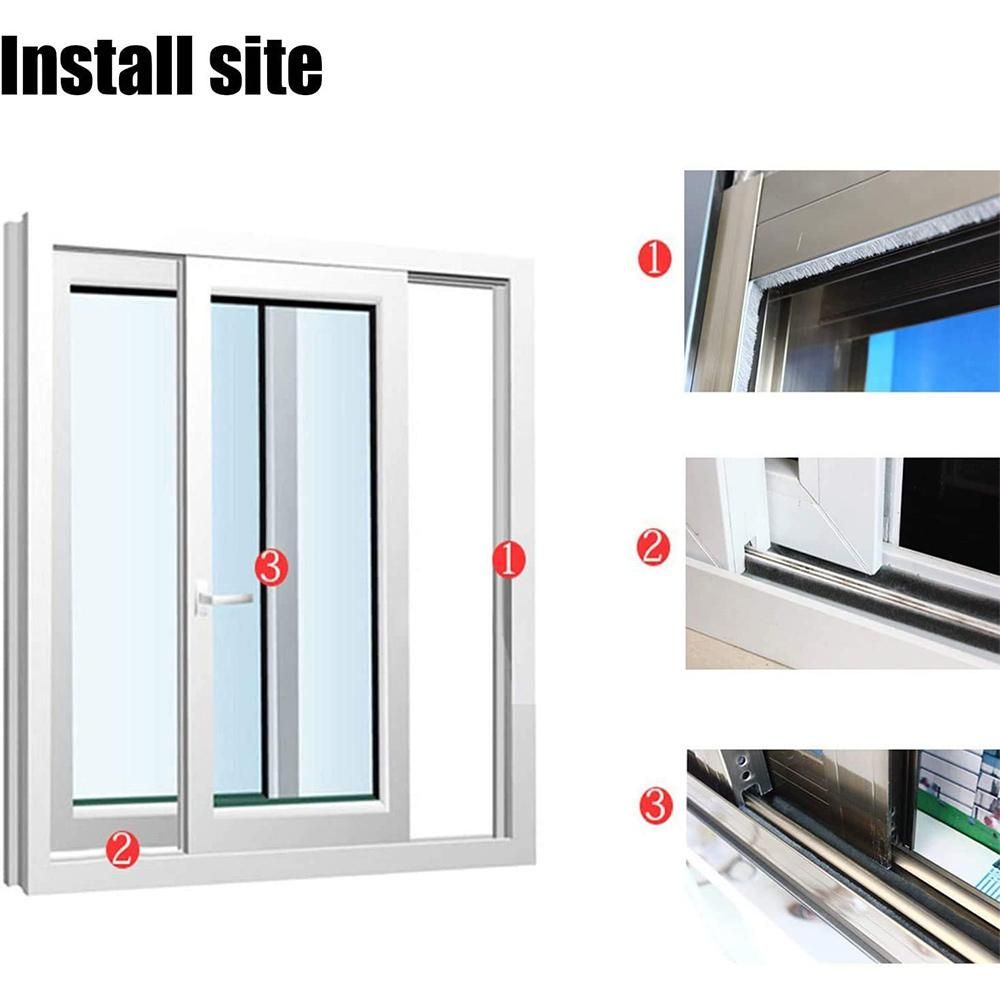 Install site

3
1
2

1
2
3