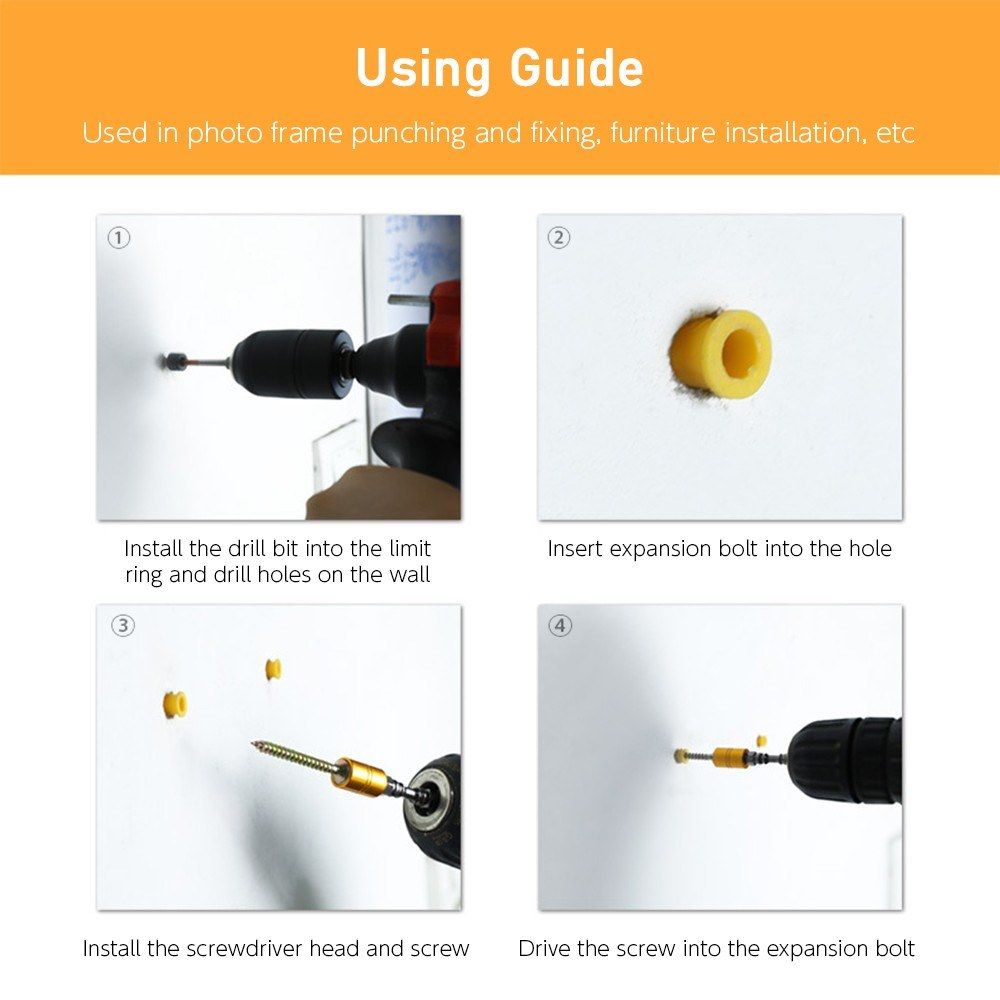 Using Guide

Used in photo frame punching and fixing, furniture installation, etc

①

Install the drill bit into the limit ring and drill holes on the wall

②

Insert expansion bolt into the hole

③

Install the screwdriver head and screw

④

Drive the screw into the expansion bolt