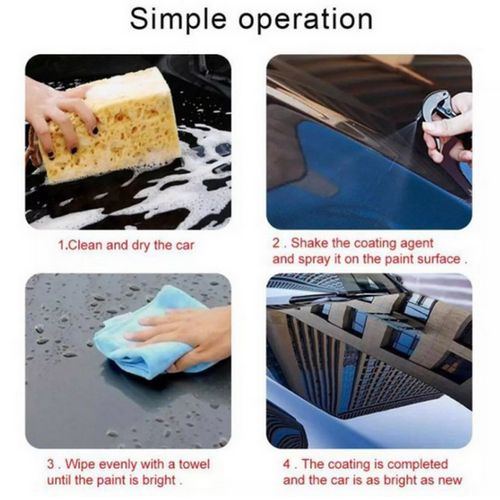 Simple operation

1.Clean and dry the car

2 . Shake the coating agent and spray it on the paint surface .

3 . Wipe evenly with a towel until the paint is bright .

4 . The coating is completed and the car is as bright as new