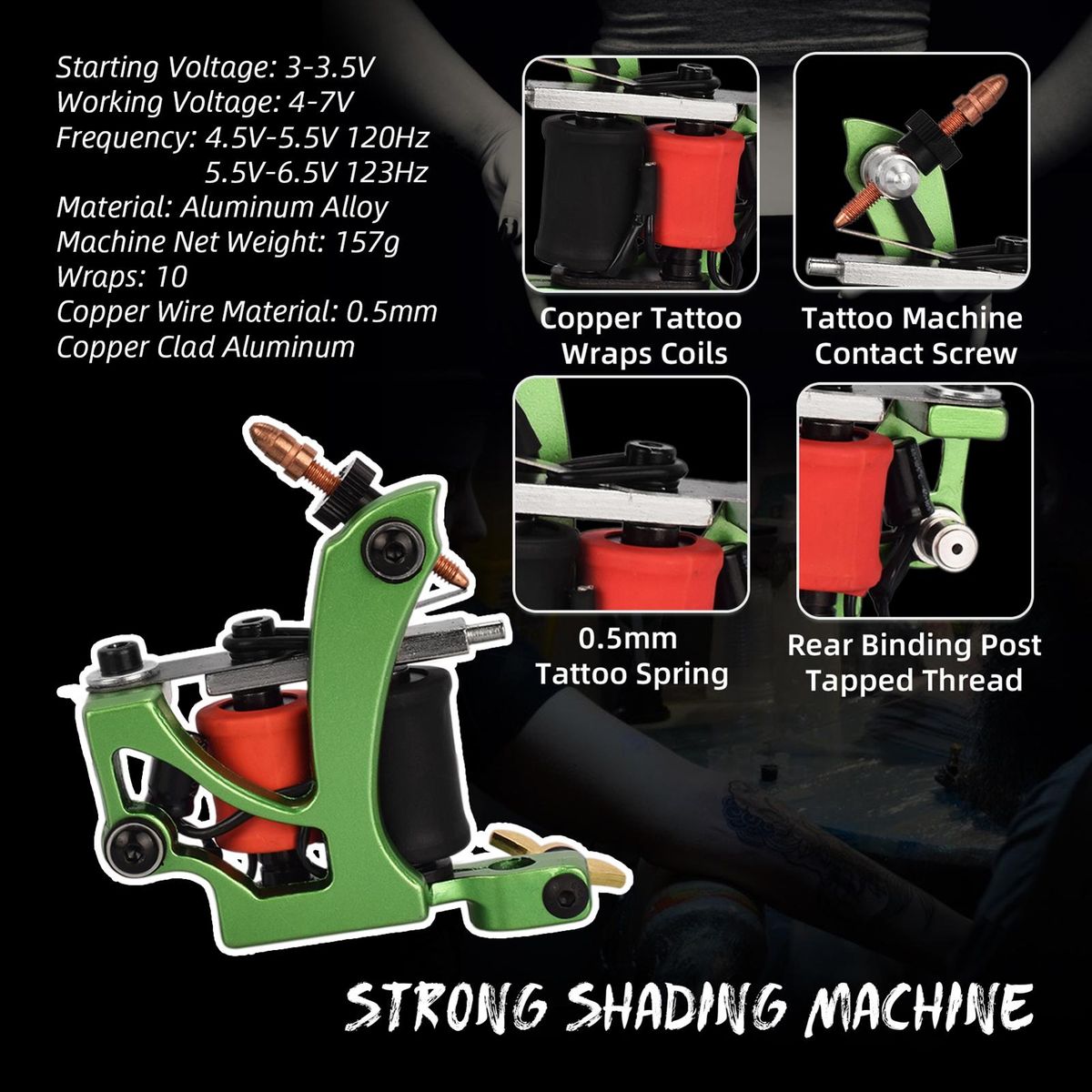 Starting Voltage: 3-3.5V
Working Voltage: 4-7V
Frequency: 4.5V-5.5V 120Hz
5.5V-6.5V 123Hz
Material: Aluminum Alloy
Machine Net Weight: 157g
Wraps: 10
Copper Wire Material: 0.5mm
Copper Clad Aluminum

Copper Tattoo Wraps Coils

Tattoo Machine Contact Screw

0.5mm Tattoo Spring

Rear Binding Post Tapped Thread

STRONG SHADING MACHINE