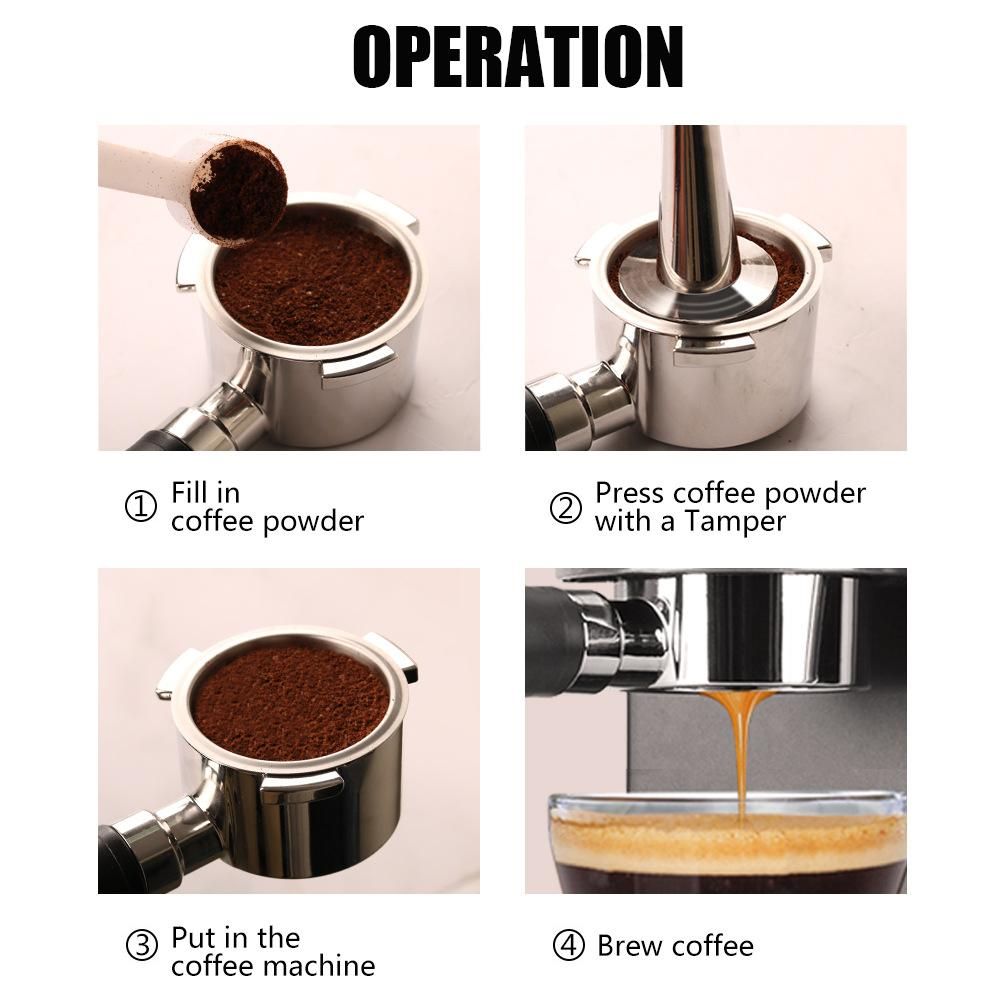 OPERATION

① Fill in coffee powder

② Press coffee powder with a Tamper

③ Put in the coffee machine

④ Brew coffee