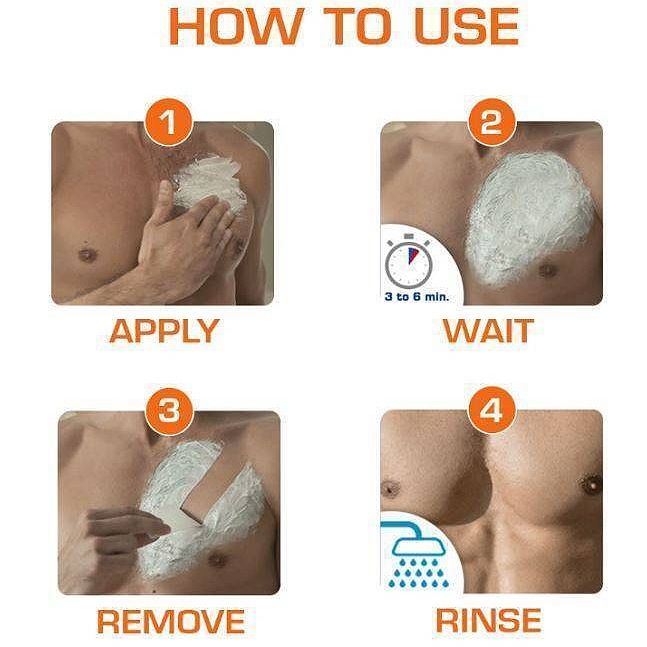 HOW TO USE

1

APPLY

2

3 to 6 min.

WAIT

3

REMOVE

4

RINSE