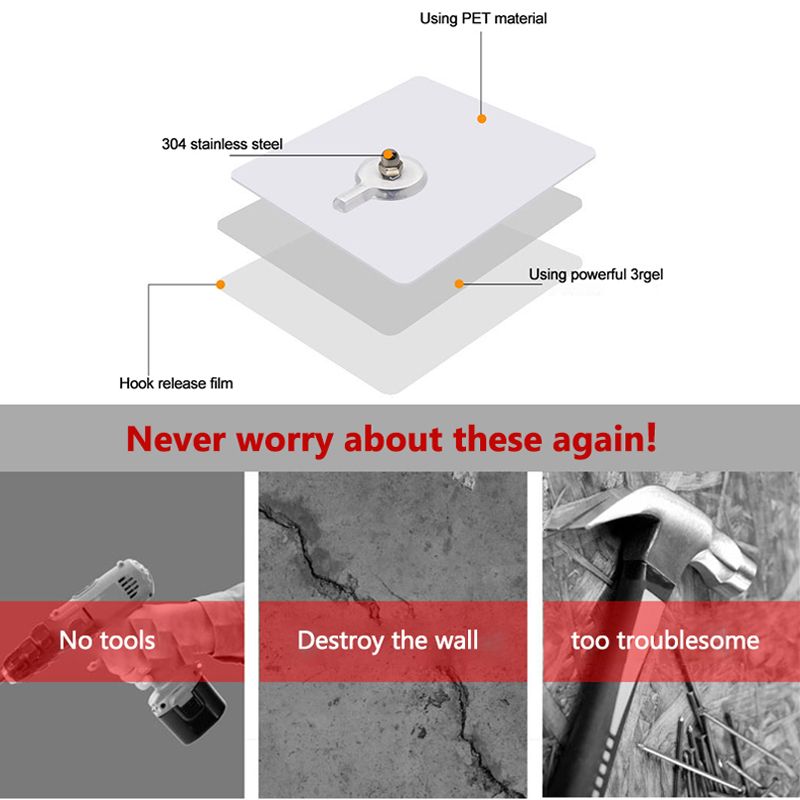 Using PET material

304 stainless steel

Using powerful 3rgel

Hook release film

Never worry about these again!

No tools

Destroy the wall

too troublesome