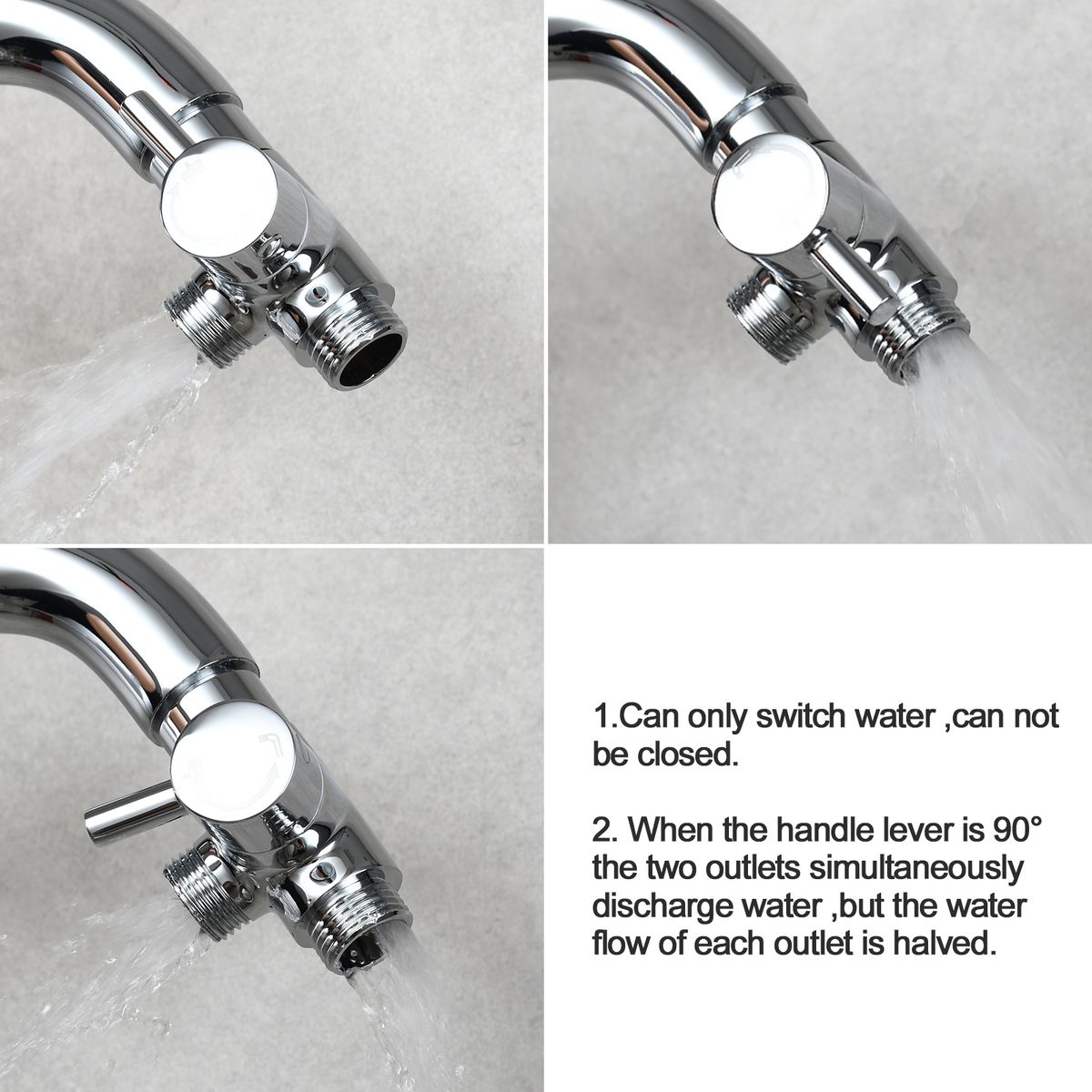 1.Can only switch water ,can not be closed.

2. When the handle lever is 90° the two outlets simultaneously discharge water ,but the water flow of each outlet is halved.