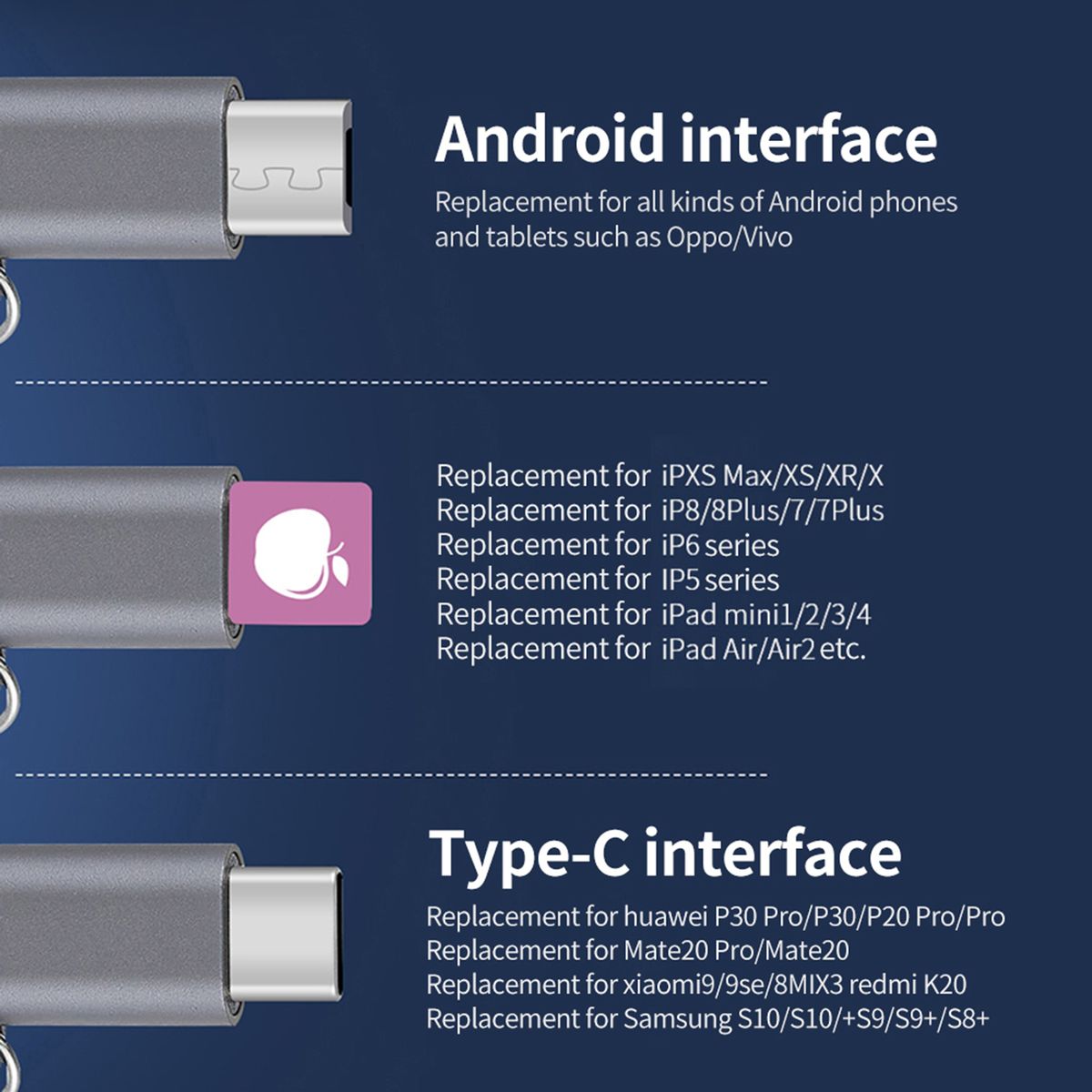 Android interface

Replacement for all kinds of Android phones and tablets such as Oppo/Vivo

Replacement for iPXS Max/XS/XR/X
Replacement for iP8/8Plus/7/7Plus
Replacement for iP6 series
Replacement for IP5 series
Replacement for iPad mini1/2/3/4
Replacement for iPad Air/Air2 etc.

Type-C interface

Replacement for huawei P30 Pro/P30/P20 Pro/Pro
Replacement for Mate20 Pro/Mate20
Replacement for xiaomi9/9se/8MIX3 redmi K20
Replacement for Samsung S10/S10/+S9/S9+/S8+