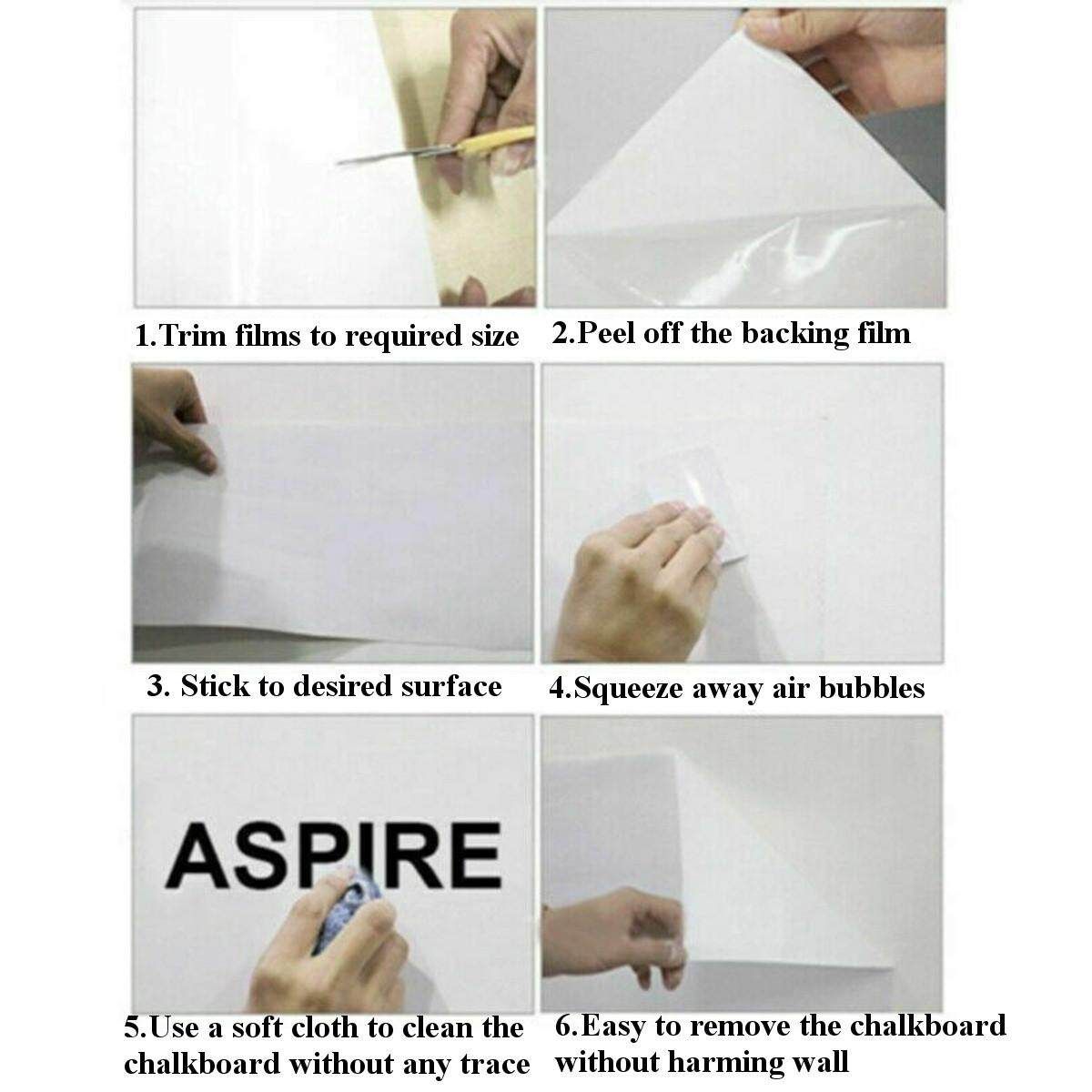 1.Trim films to required size

2.Peel off the backing film

3. Stick to desired surface

4.Squeeze away air bubbles

ASPIRE

5.Use a soft cloth to clean the chalkboard without any trace

6.Easy to remove the chalkboard without harming wall