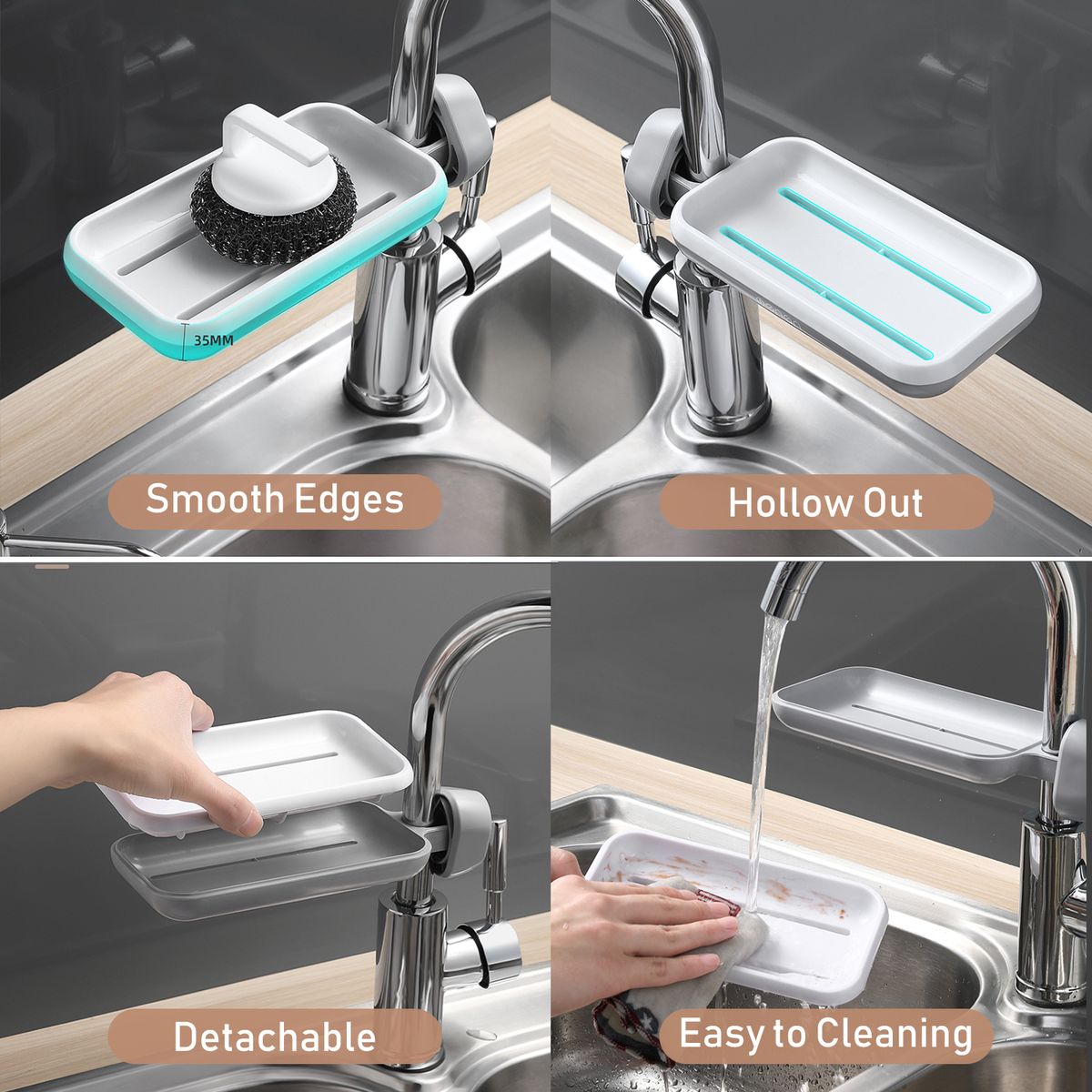 35MM

Smooth Edges

Hollow Out

Detachable

Easy to Cleaning