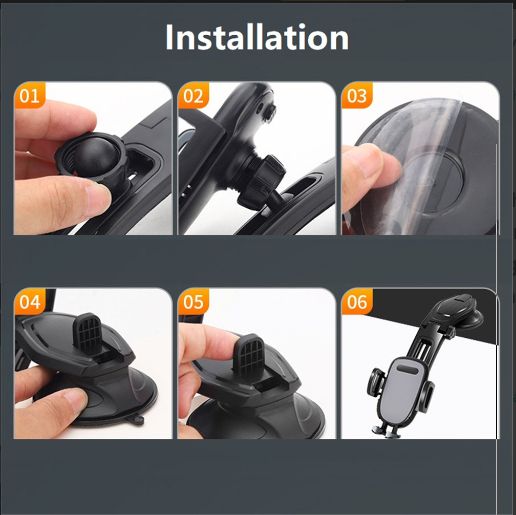 Installation

01

02

03

04

05

06