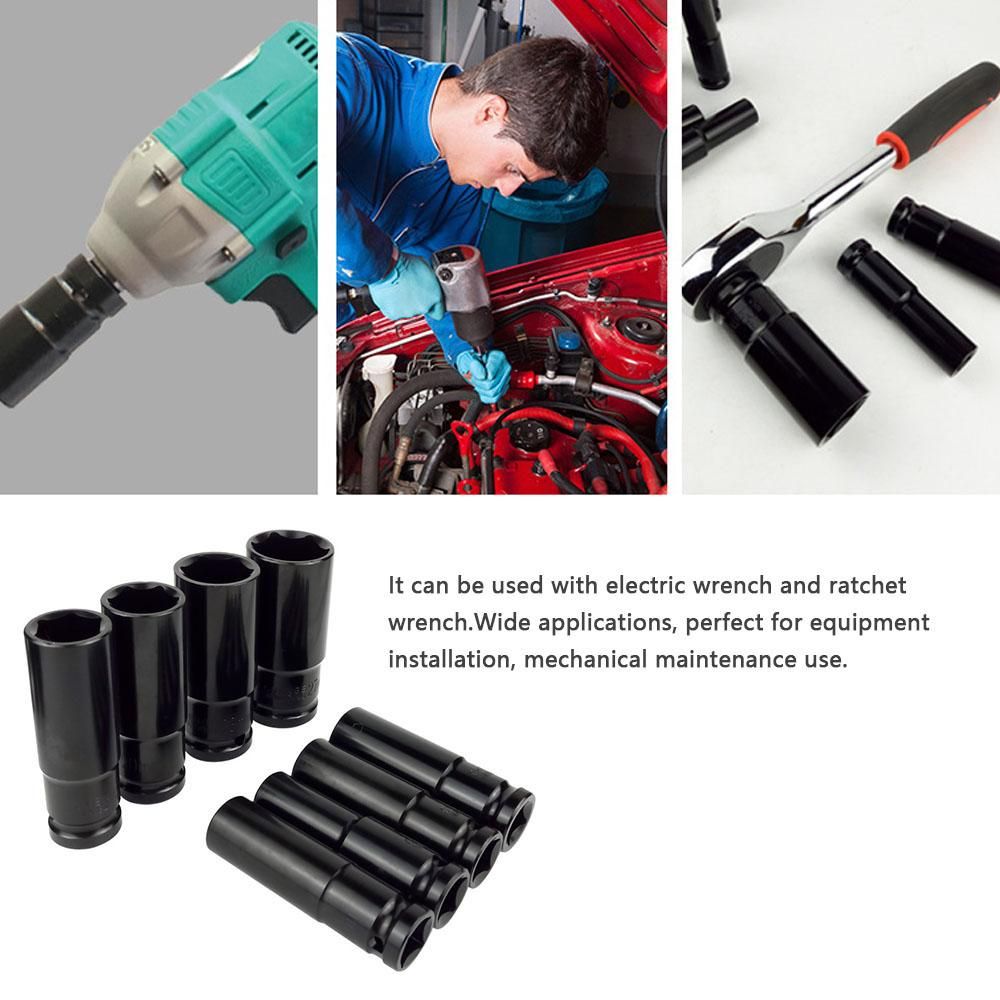 It can be used with electric wrench and ratchet wrench.Wide applications, perfect for equipment installation, mechanical maintenance use.