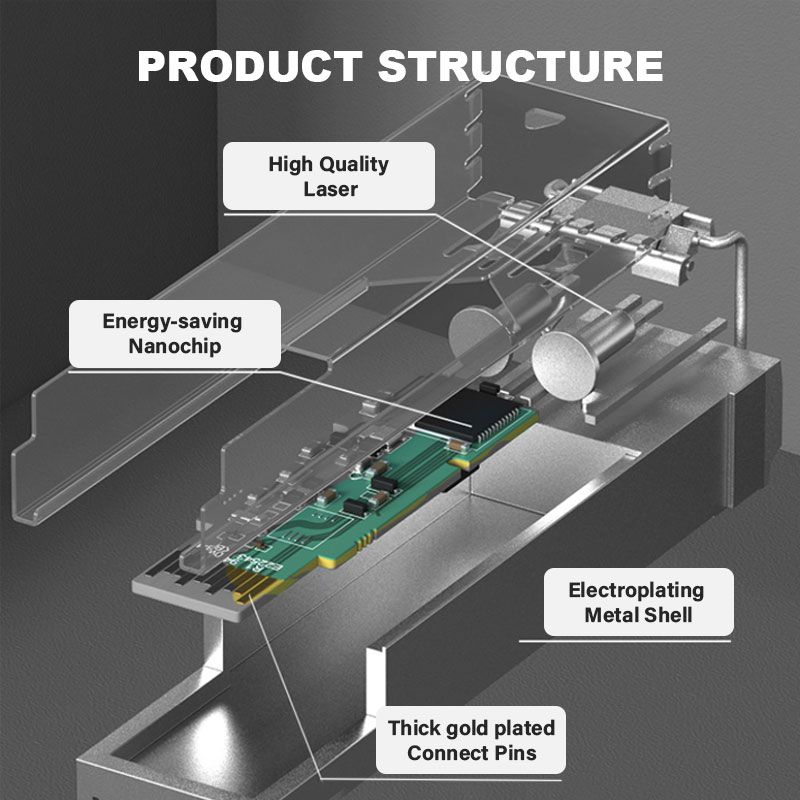 PRODUCT STRUCTURE

High Quality Laser

Energy-saving Nanochip

Electroplating Metal Shell

Thick gold plated Connect Pins