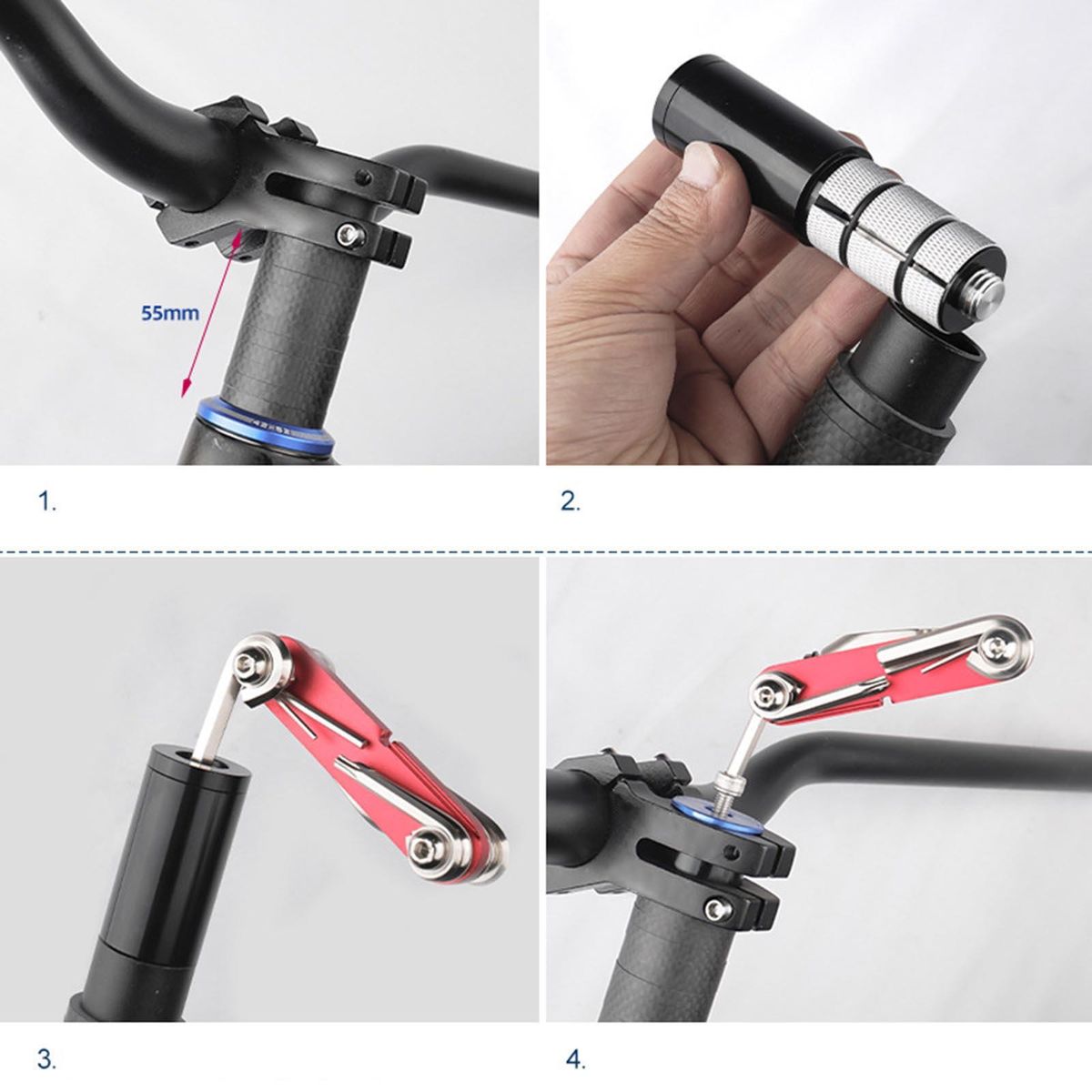 55mm

1.

2.

3.

4.