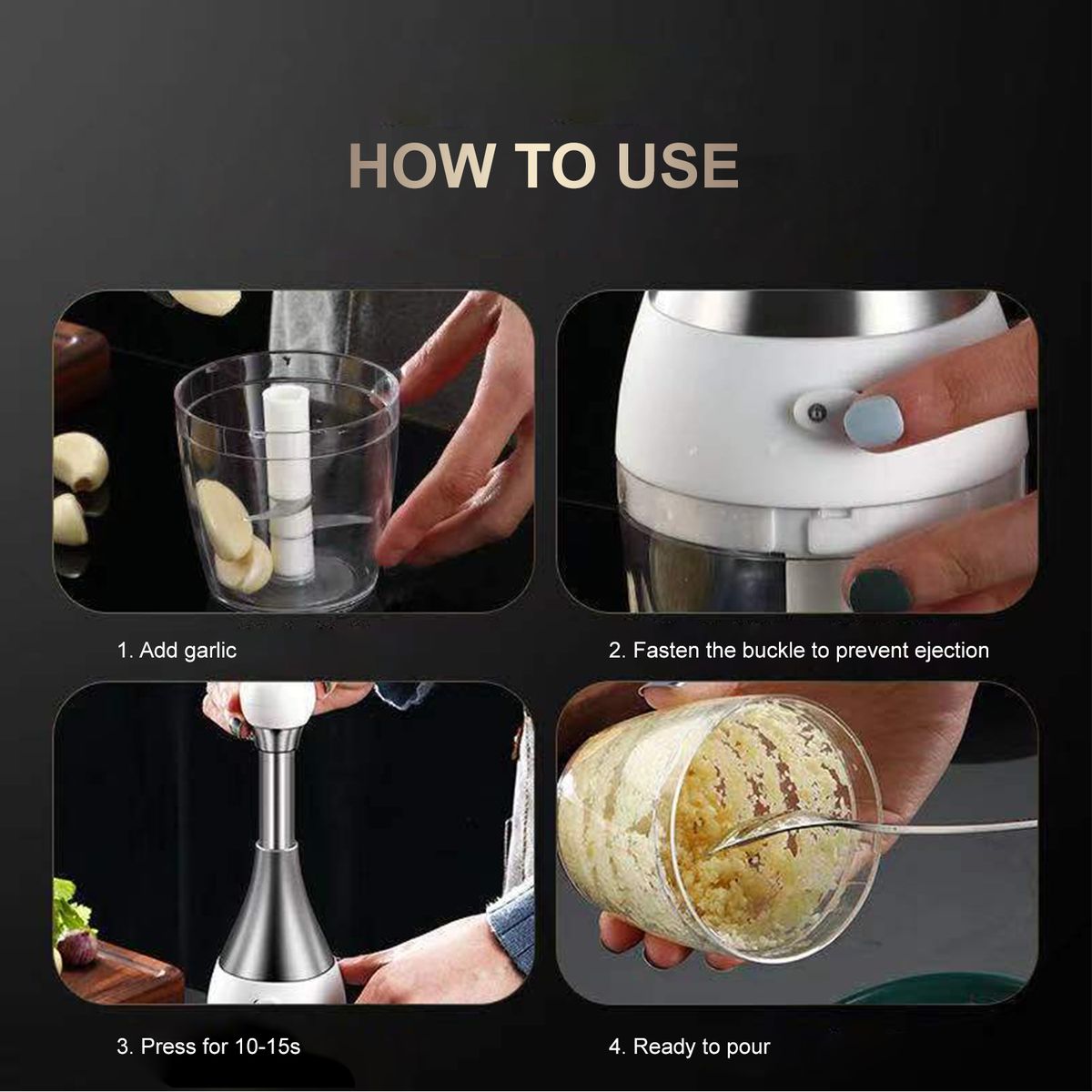 HOW TO USE

1. Add garlic

2. Fasten the buckle to prevent ejection

3. Press for 10-15s

4. Ready to pour