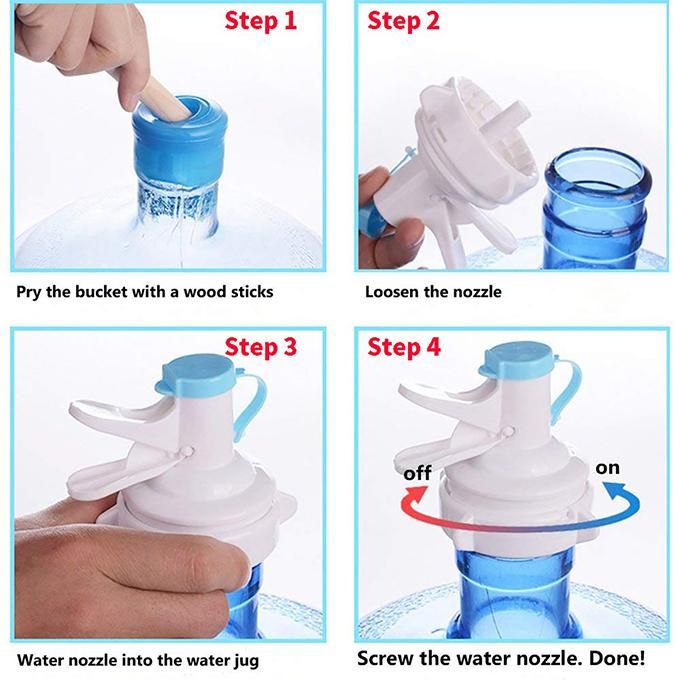 Step 1

Pry the bucket with a wood sticks

Step 2

Loosen the nozzle

Step 3

Water nozzle into the water jug

Step 4

off

on

Screw the water nozzle. Done!