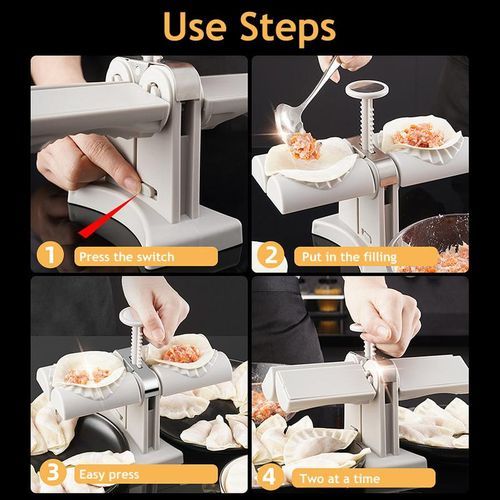 Use Steps

1 Press the switch

2 Put in the filling

3 Easy press

4 Two at a time