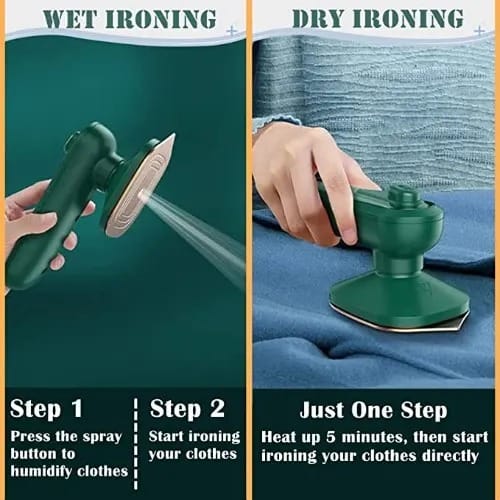 WET IRONING

Step 1
Press the spray button to humidify clothes

Step 2
Start ironing your clothes

DRY IRONING

Just One Step
Heat up 5 minutes, then start ironing your clothes directly