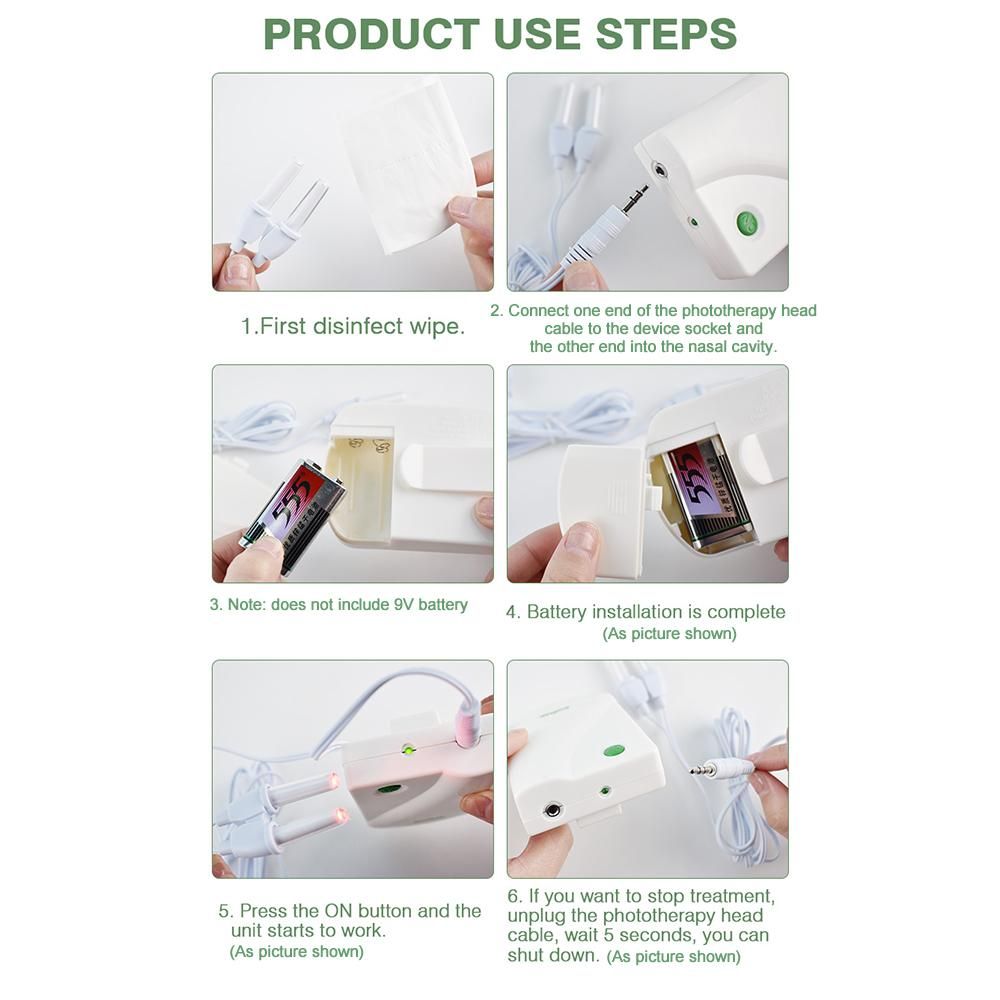 PRODUCT USE STEPS

1.First disinfect wipe.

2. Connect one end of the phototherapy head cable to the device socket and the other end into the nasal cavity.

555

3. Note: does not include 9V battery

555

4. Battery installation is complete (As picture shown)

5. Press the ON button and the unit starts to work. (As picture shown)

6. If you want to stop treatment, unplug the phototherapy head cable, wait 5 seconds, you can shut down. (As picture shown)